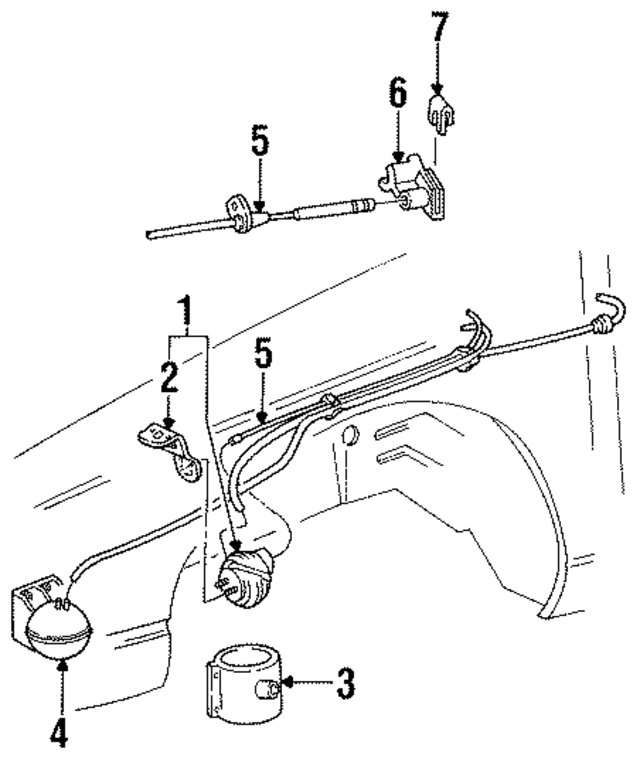 7
6
5
1
2
5
3
4