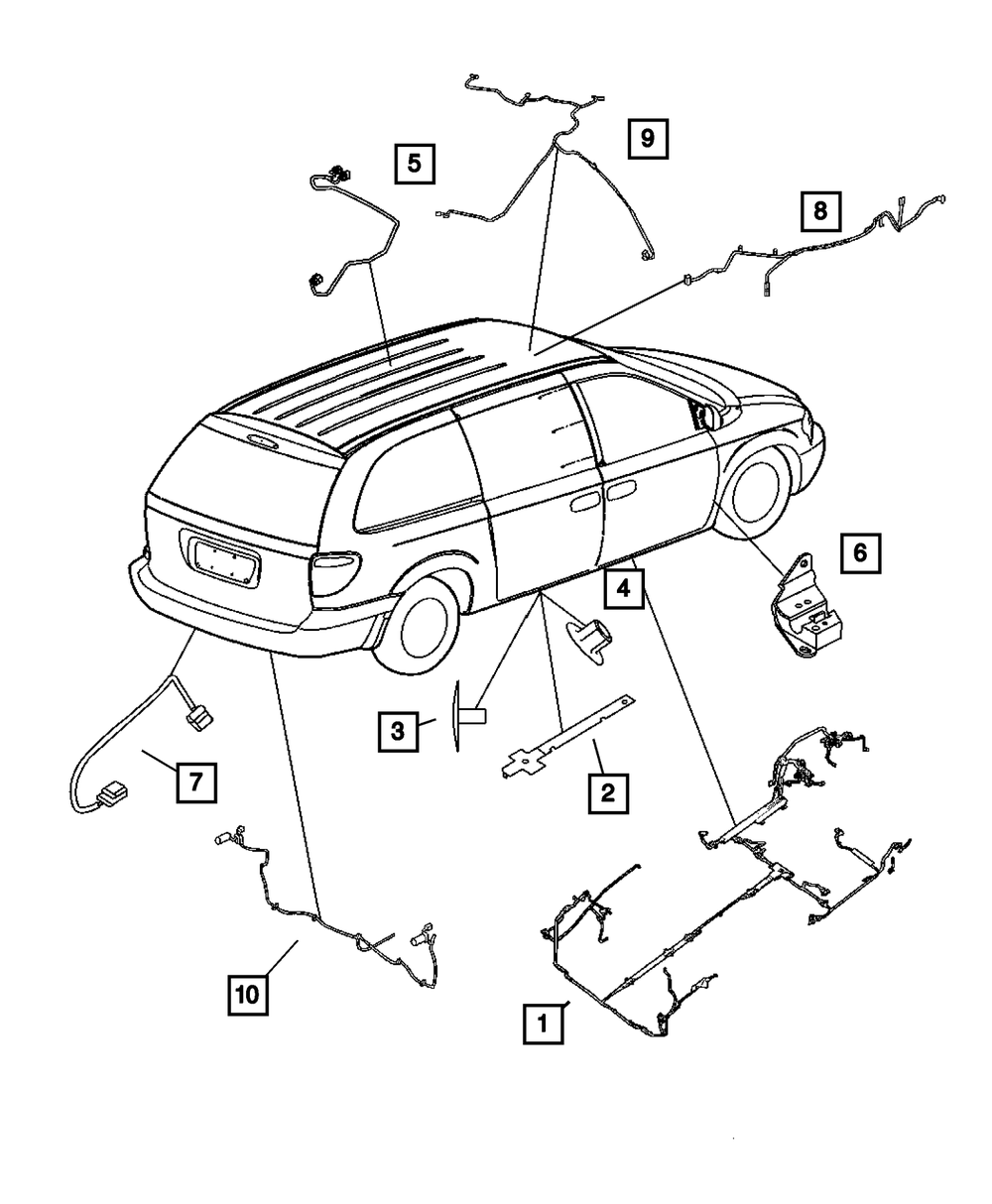 9
5
8
6
4
3
2
7
10
1