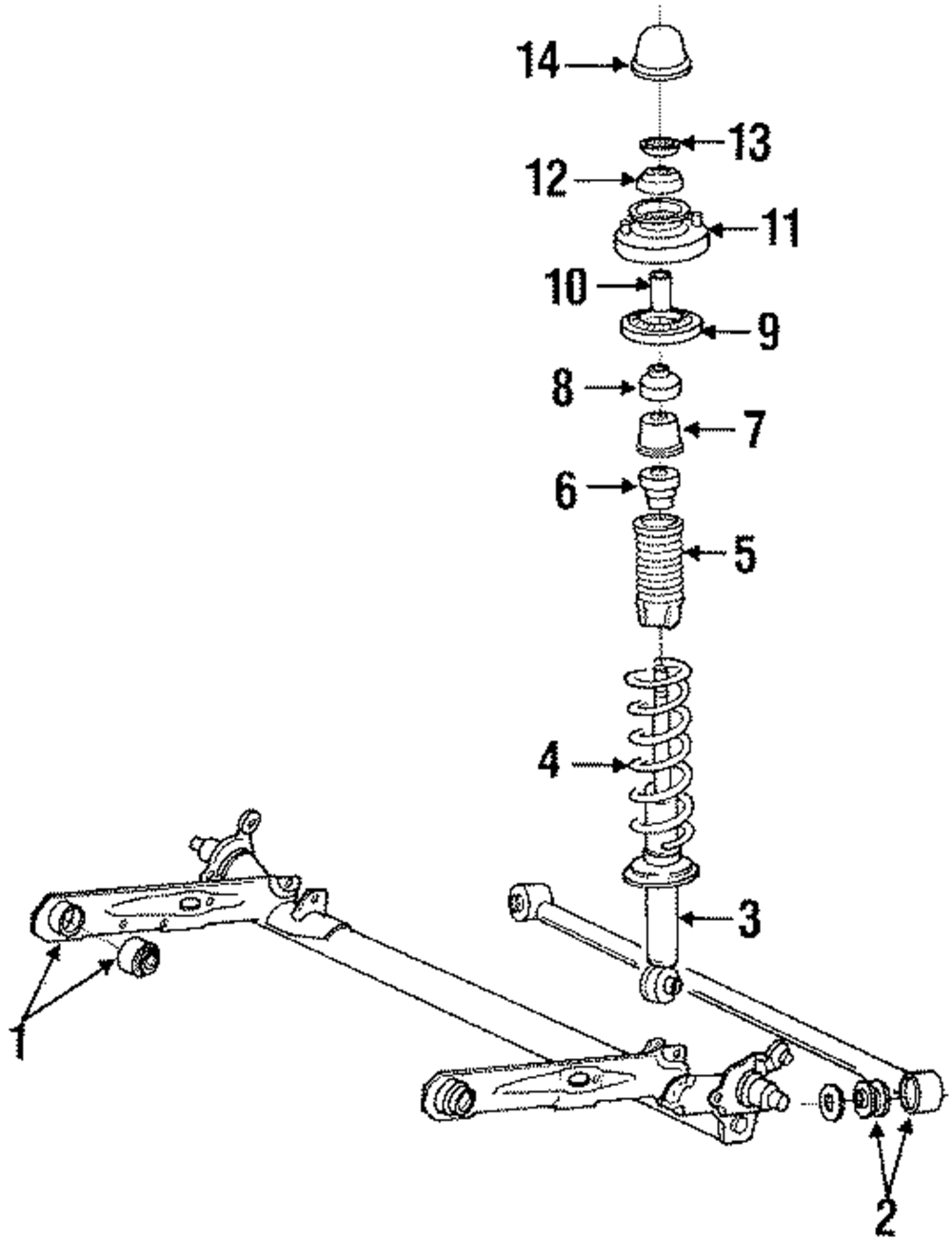 14
13
12
11
10
9
8
7
6
5
4
3
1
2