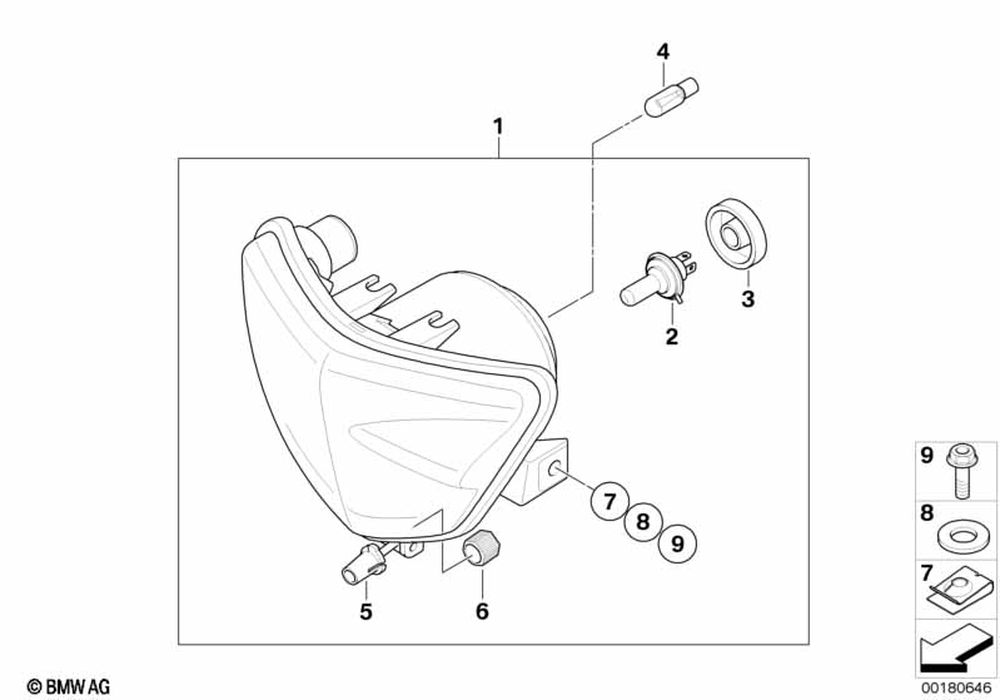 4
1
3
2
7
8
9
5
6
9
8
7
© BMW AG
00180646