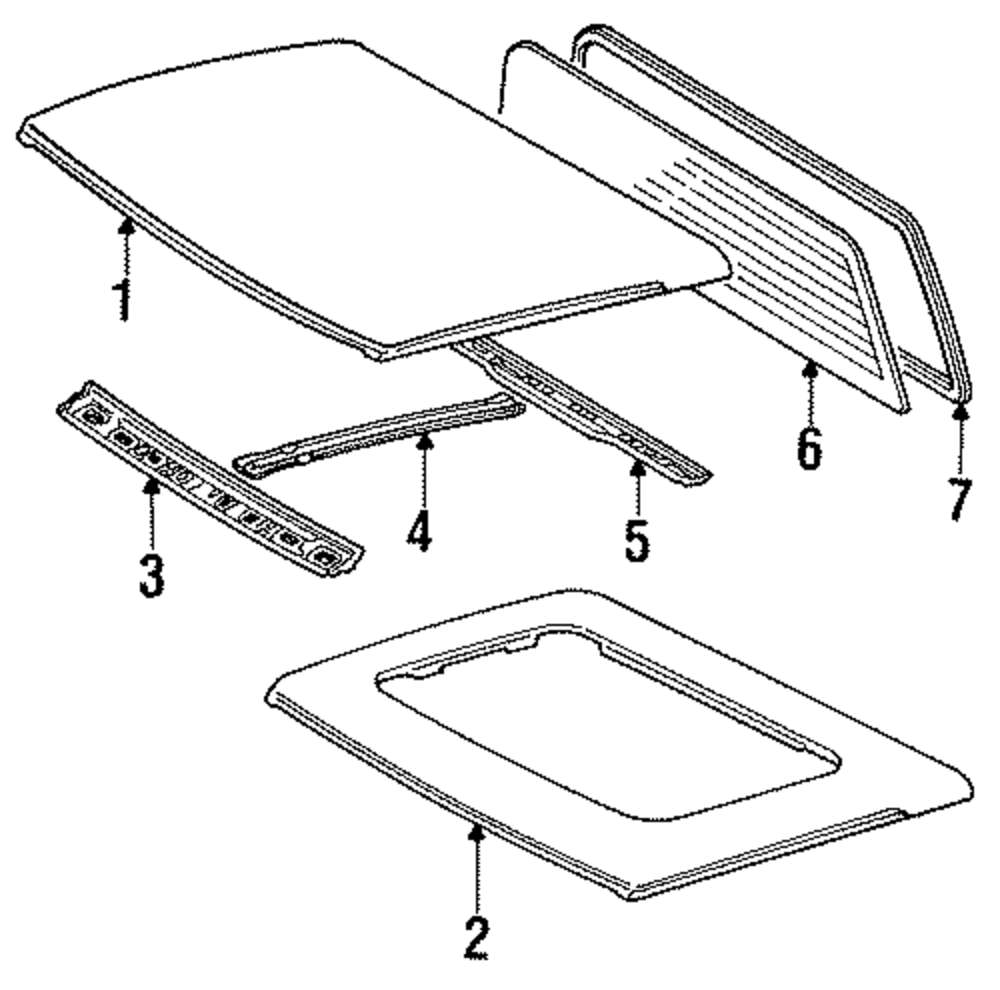 1
6
7
3
4
5
2