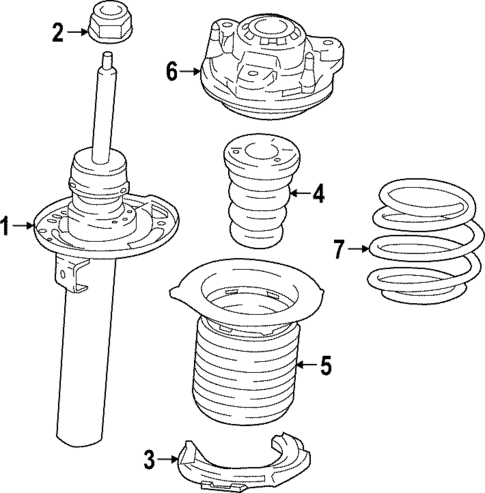 2
6
4
1
7
5
3