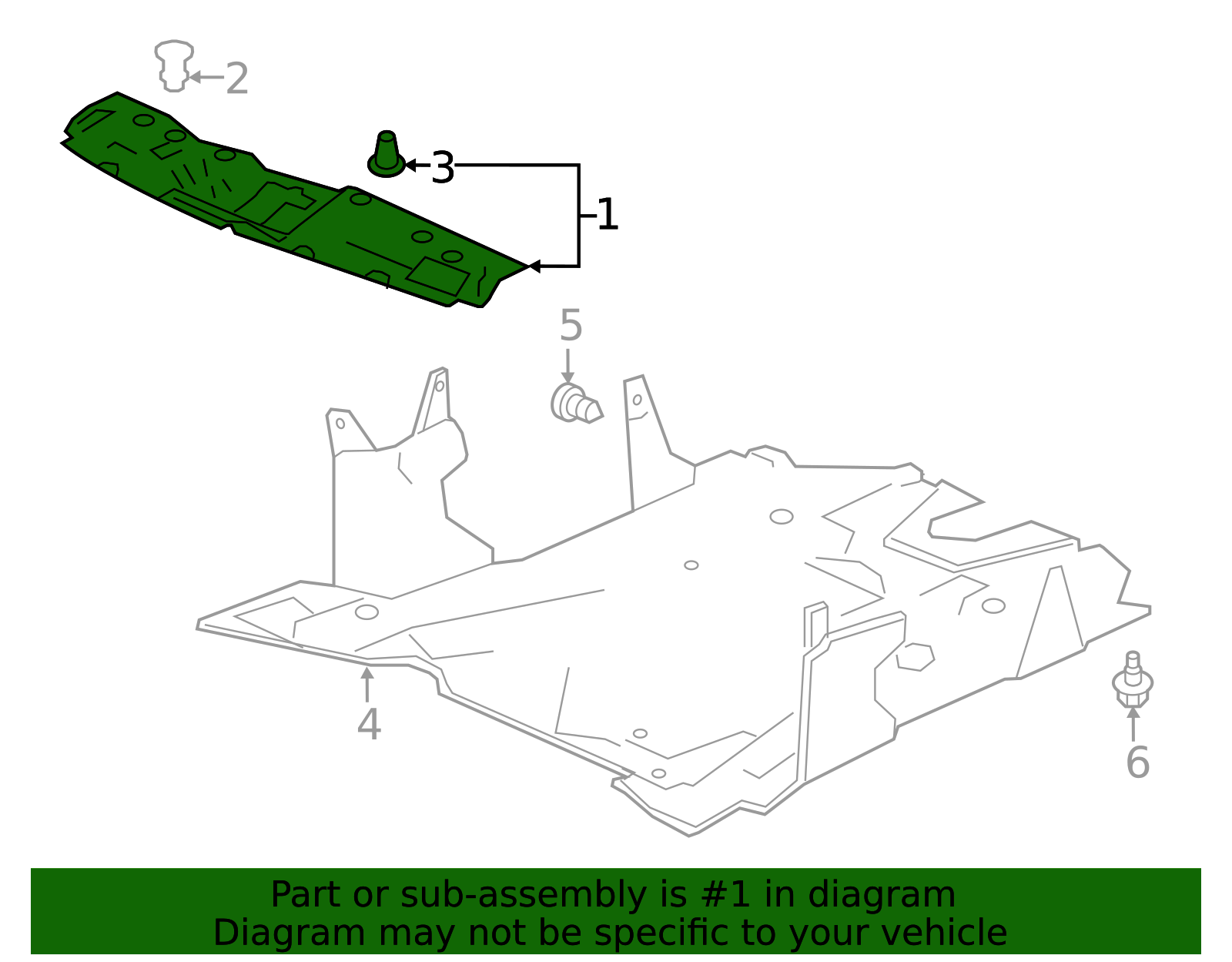 2

3

1

5

4

6

Part or sub-assembly is #1 in diagram
Diagram may not be specific to your vehicle