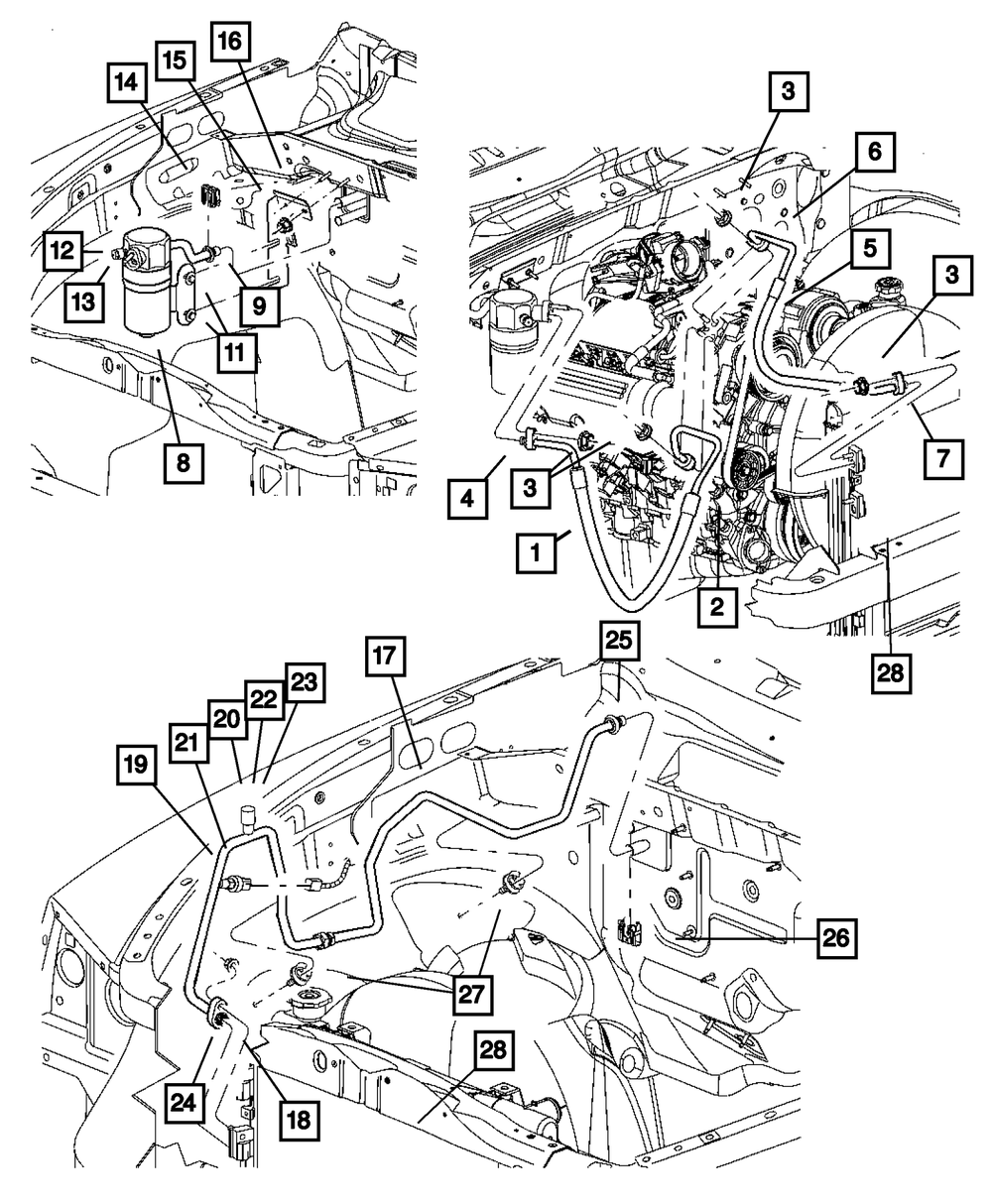 14
15
16
12
13
9
11
8
3
6
5
3
7
4
3
1
2
28
17
25
23
22
20
21
19
26
27
28
24
18