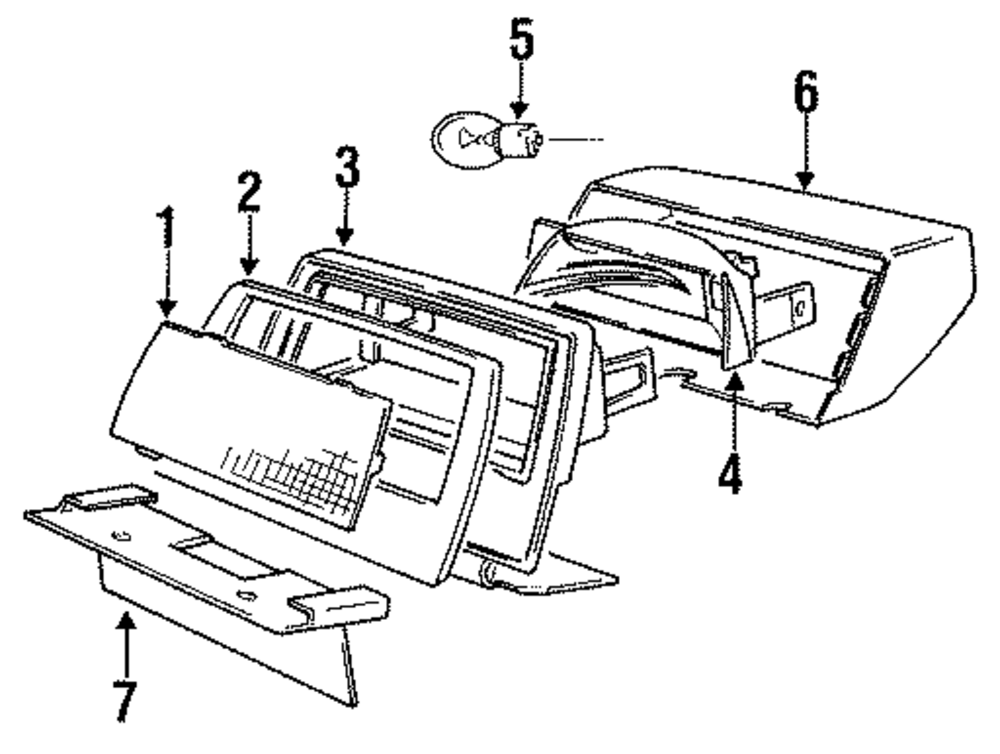 5
6
3
2
1
4
7