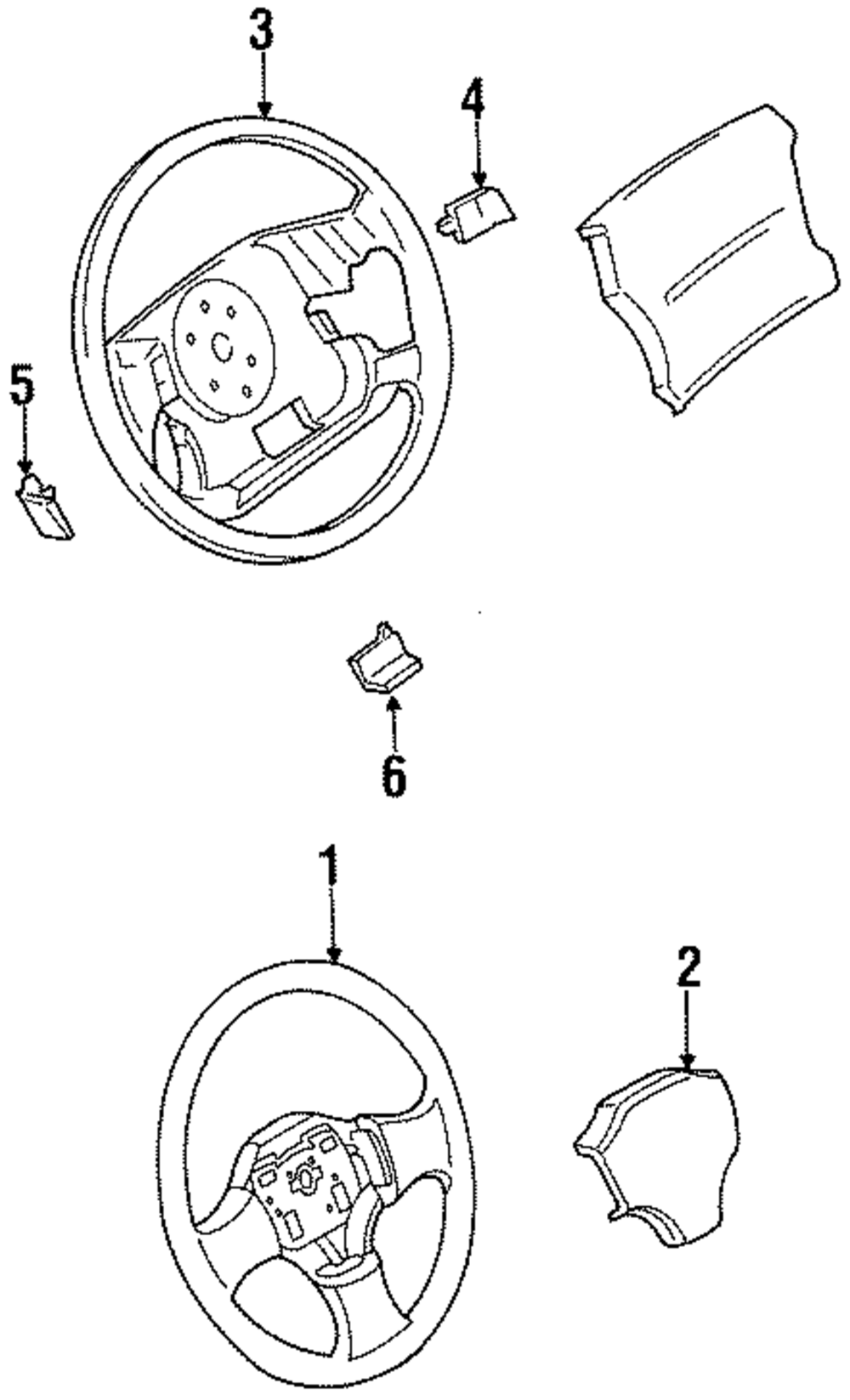 3
4
5
6
1
2