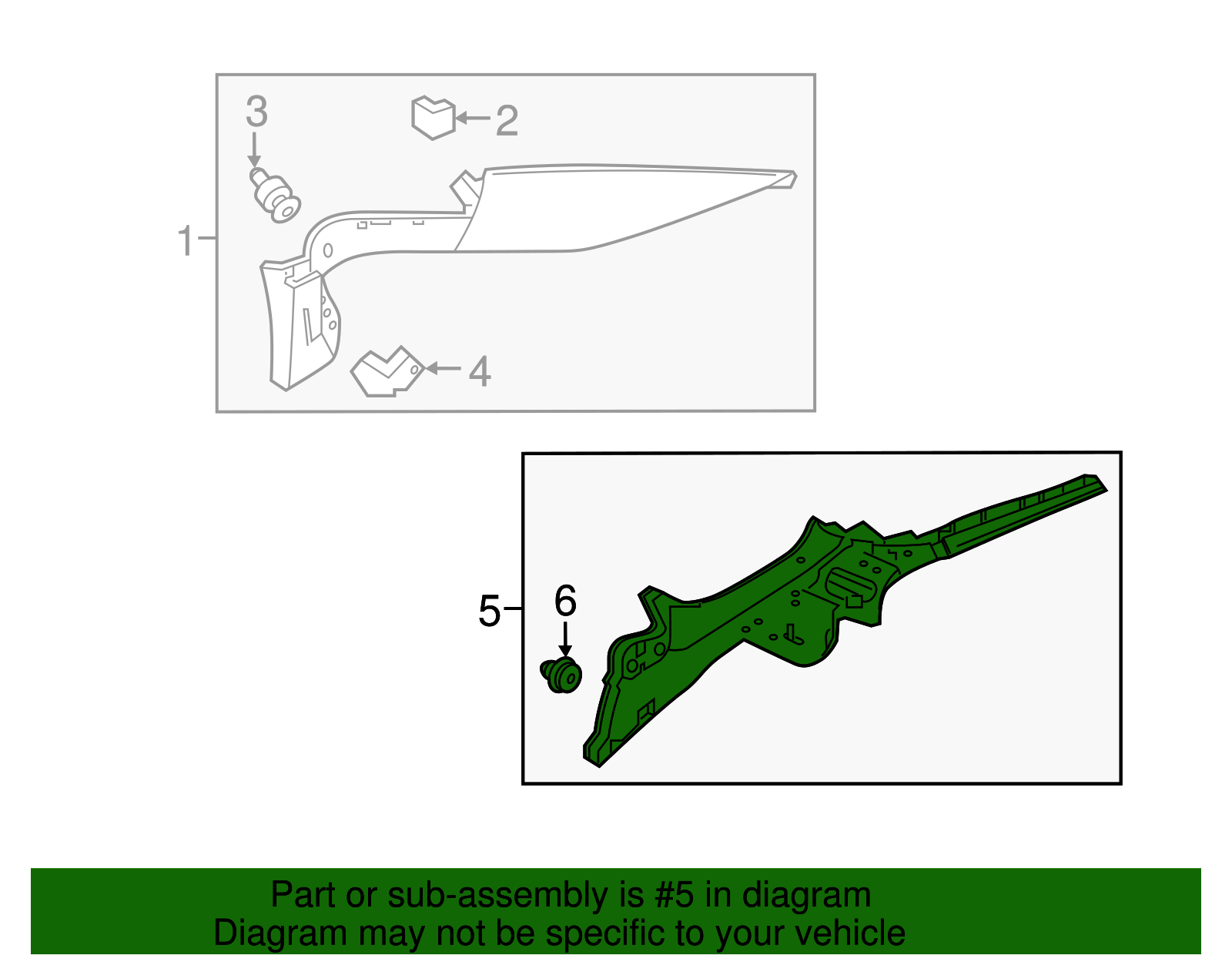 3
2
1
4
5
6

Part or sub-assembly is #5 in diagram
Diagram may not be specific to your vehicle