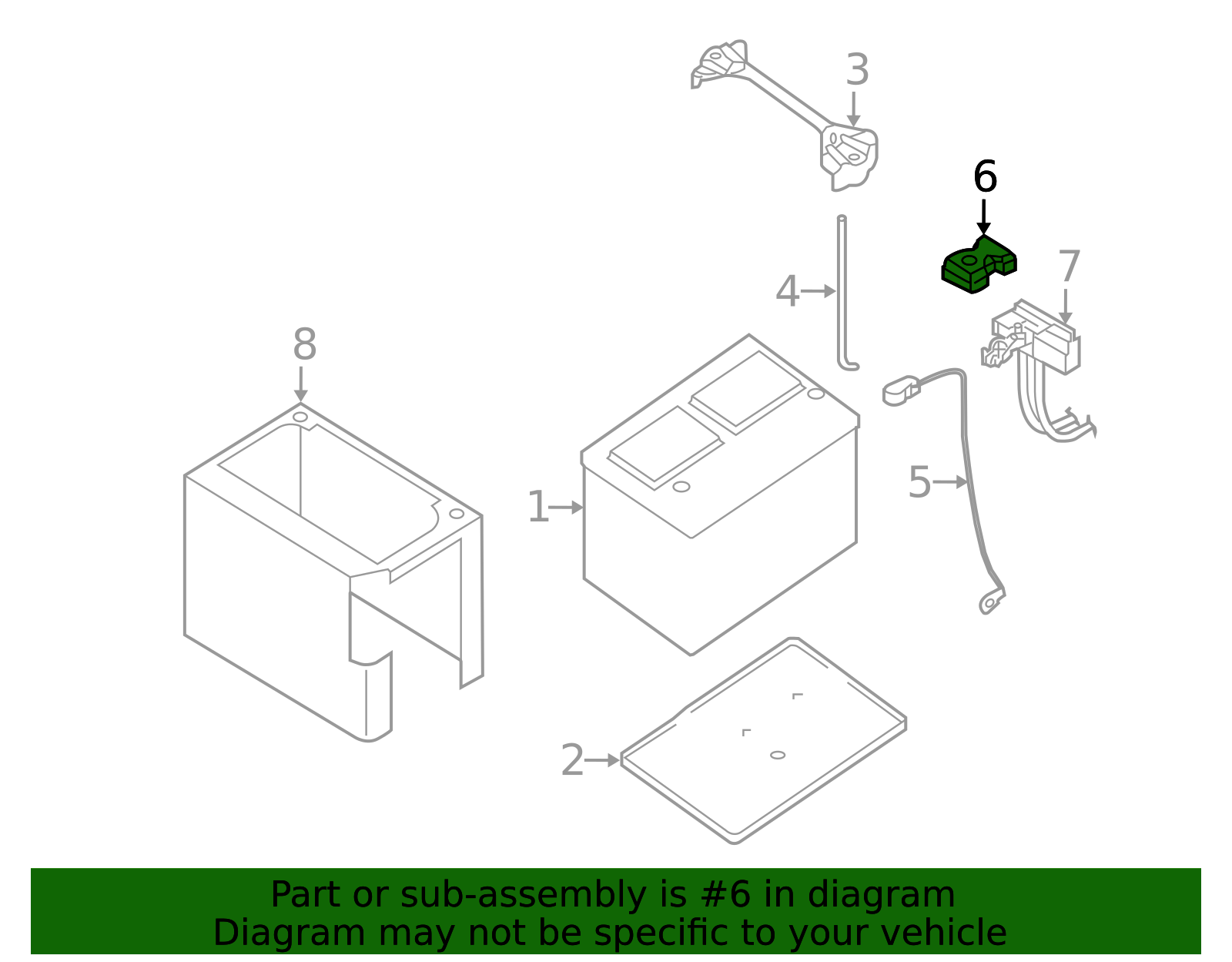 3
6
7
4
8
1
5
2

Part or sub-assembly is #6 in diagram
Diagram may not be specific to your vehicle