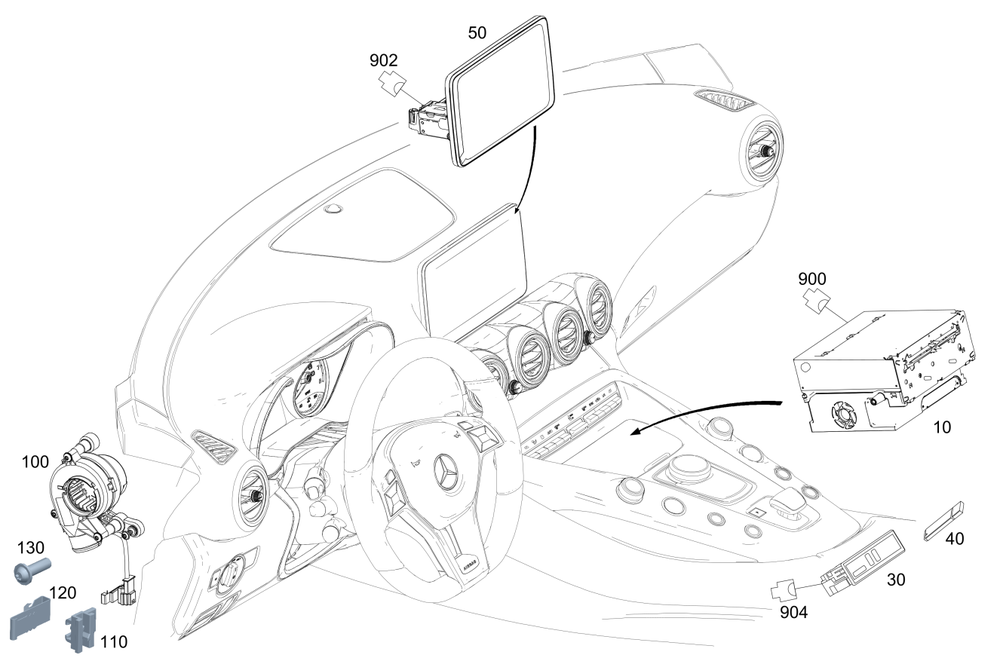 50
902
900
10
100
130
120
110
40
30
904