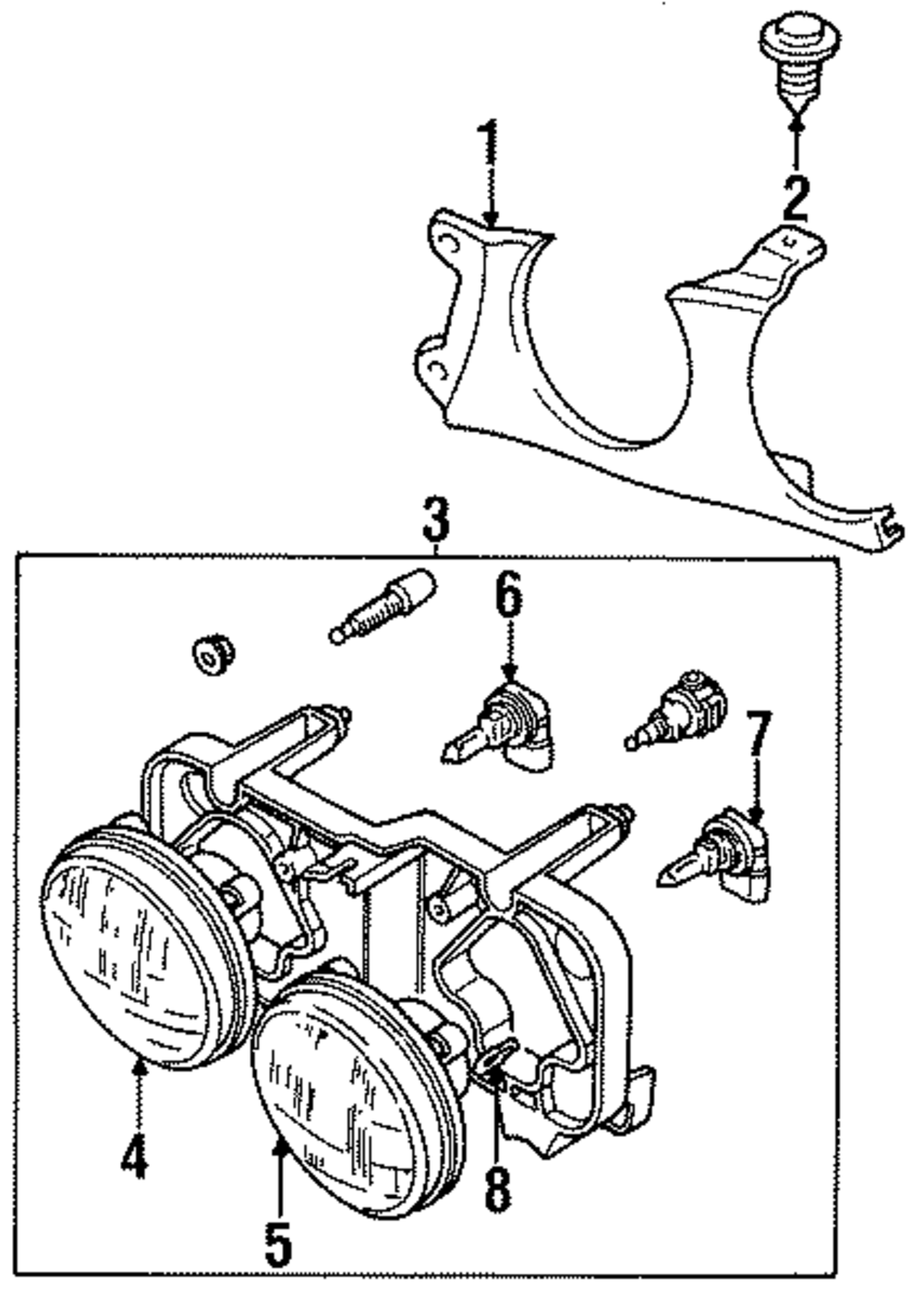 1
2
3
6
7
4
5
8