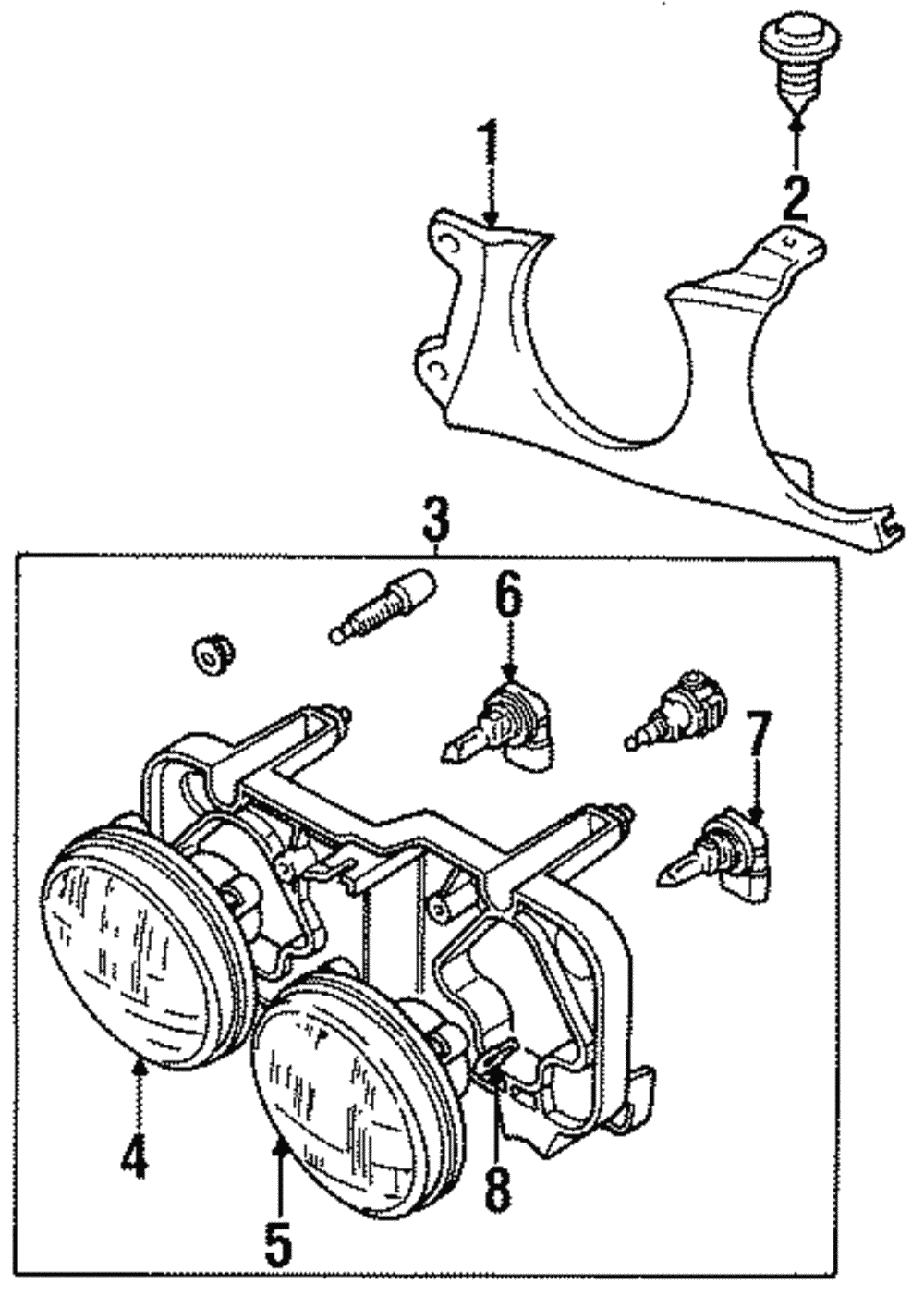 1
2
3
6
7
4
5
8