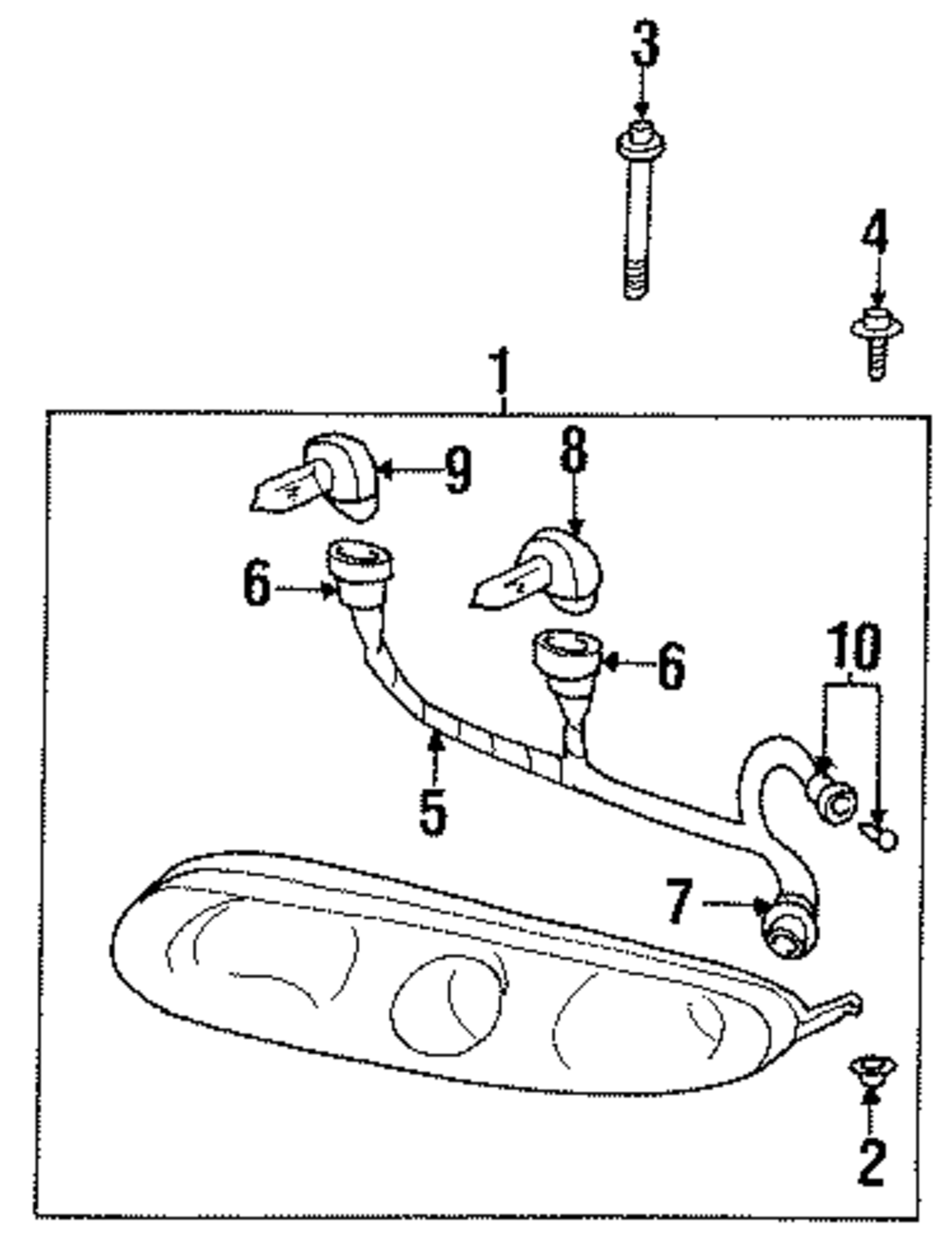 3
4
1
9
8
6
6
10
5
7
2