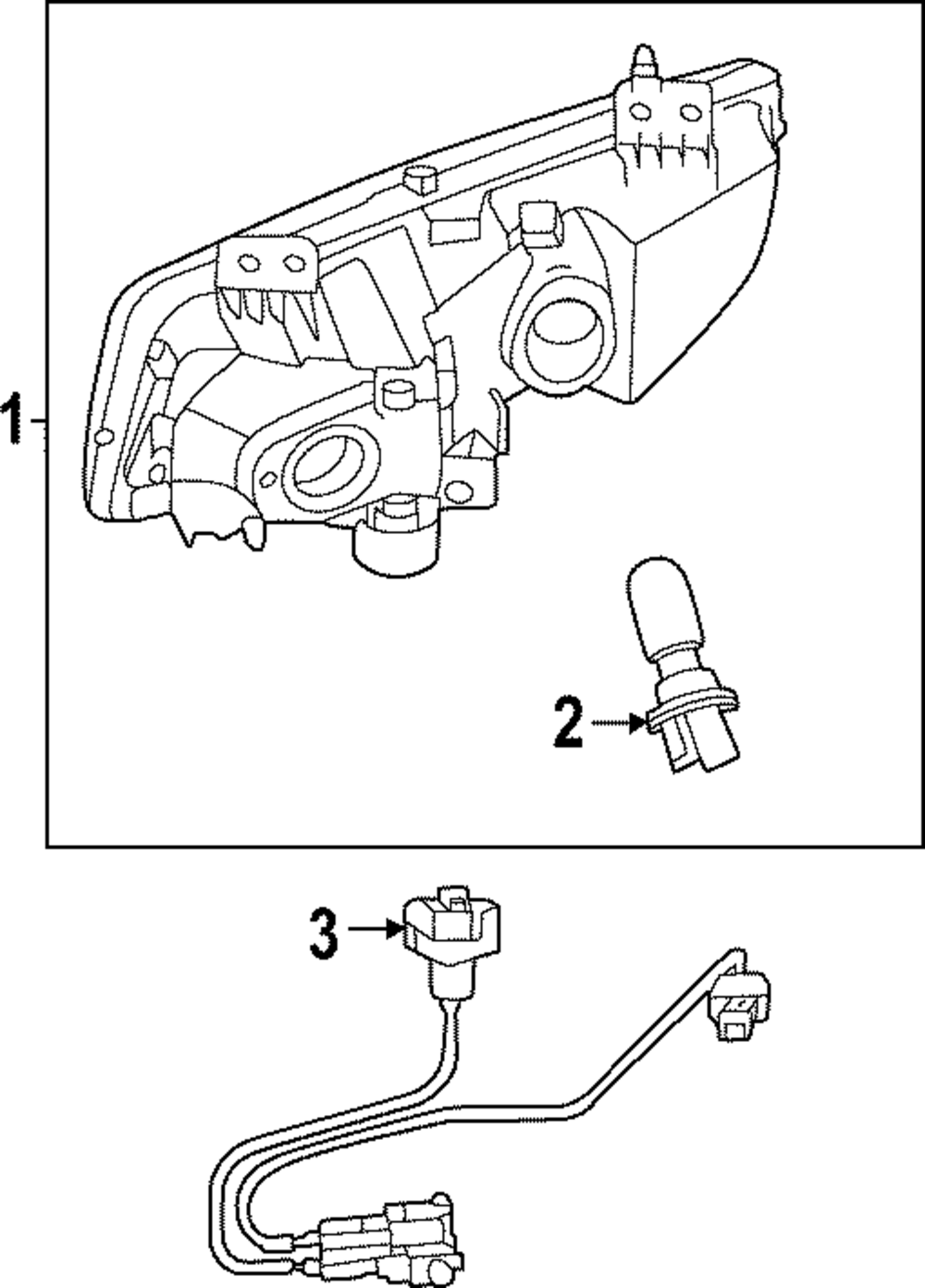 1
2
3