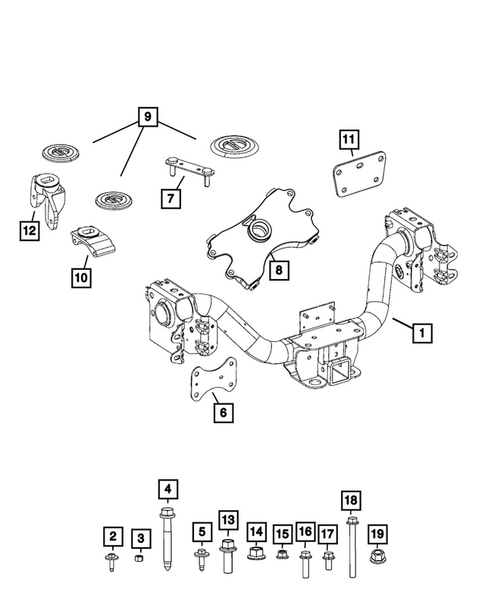 9
11
7
12
8
10
1
6
4
18
13
2
3
5
14
15
16
17
19