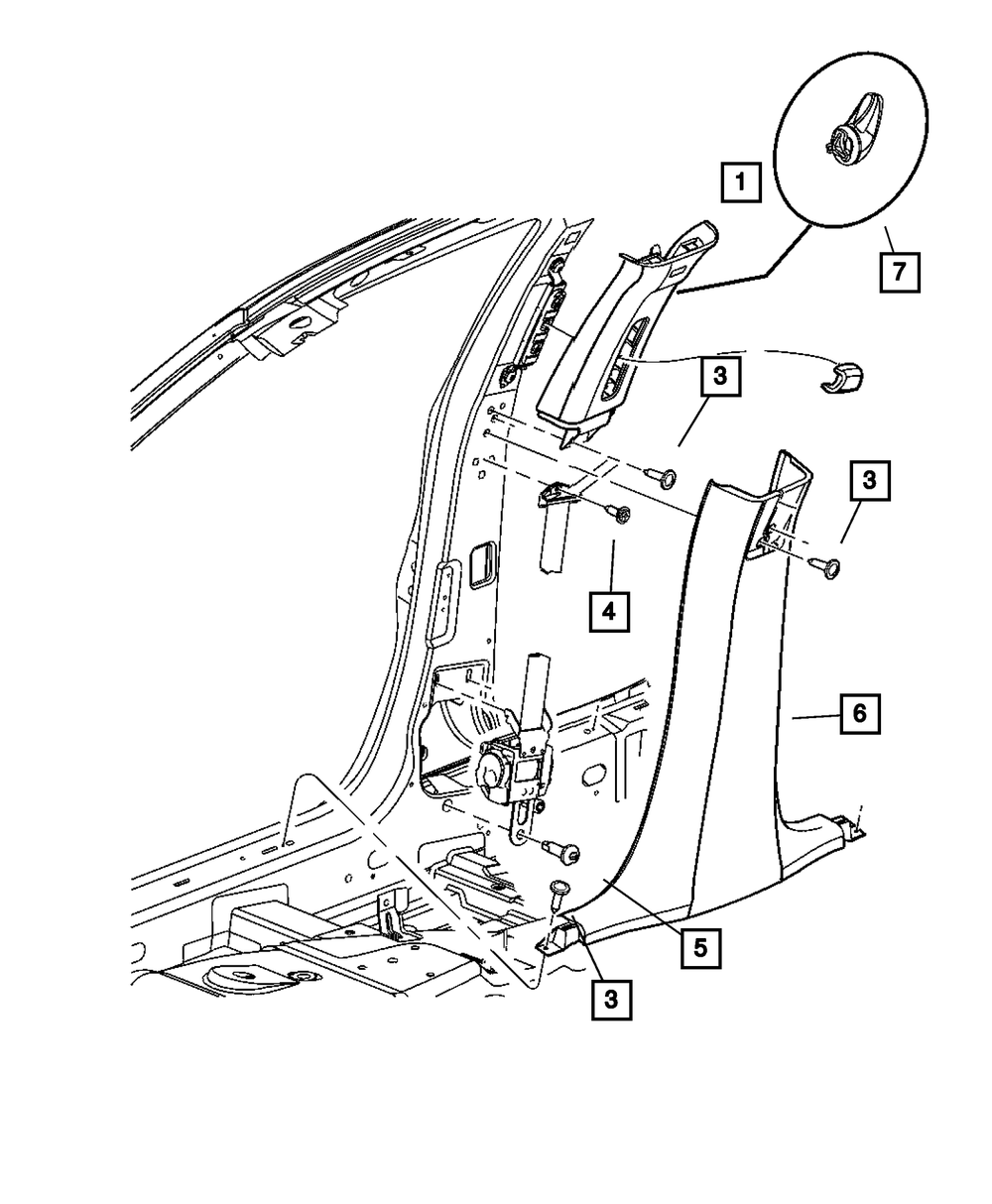 1
7
3
3
4
6
5
3