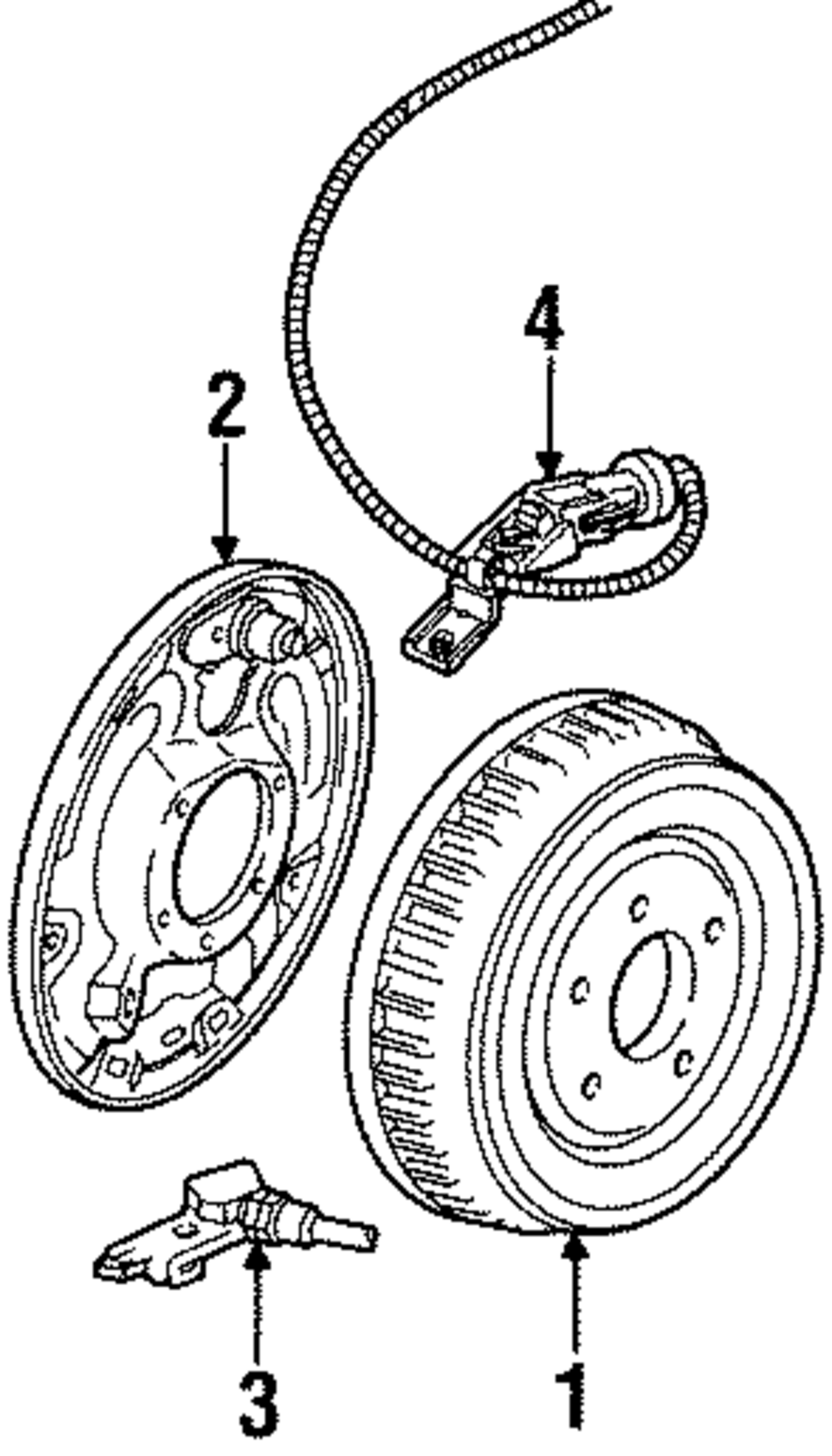 4
2
3
1