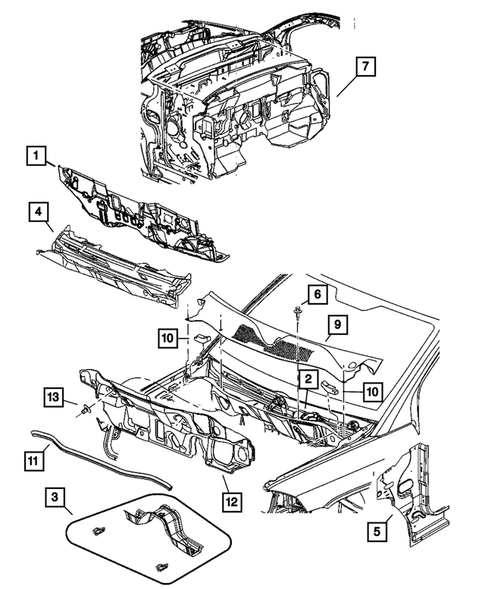 7
1
4
6
9
10
2
10
13
11
12
3
5