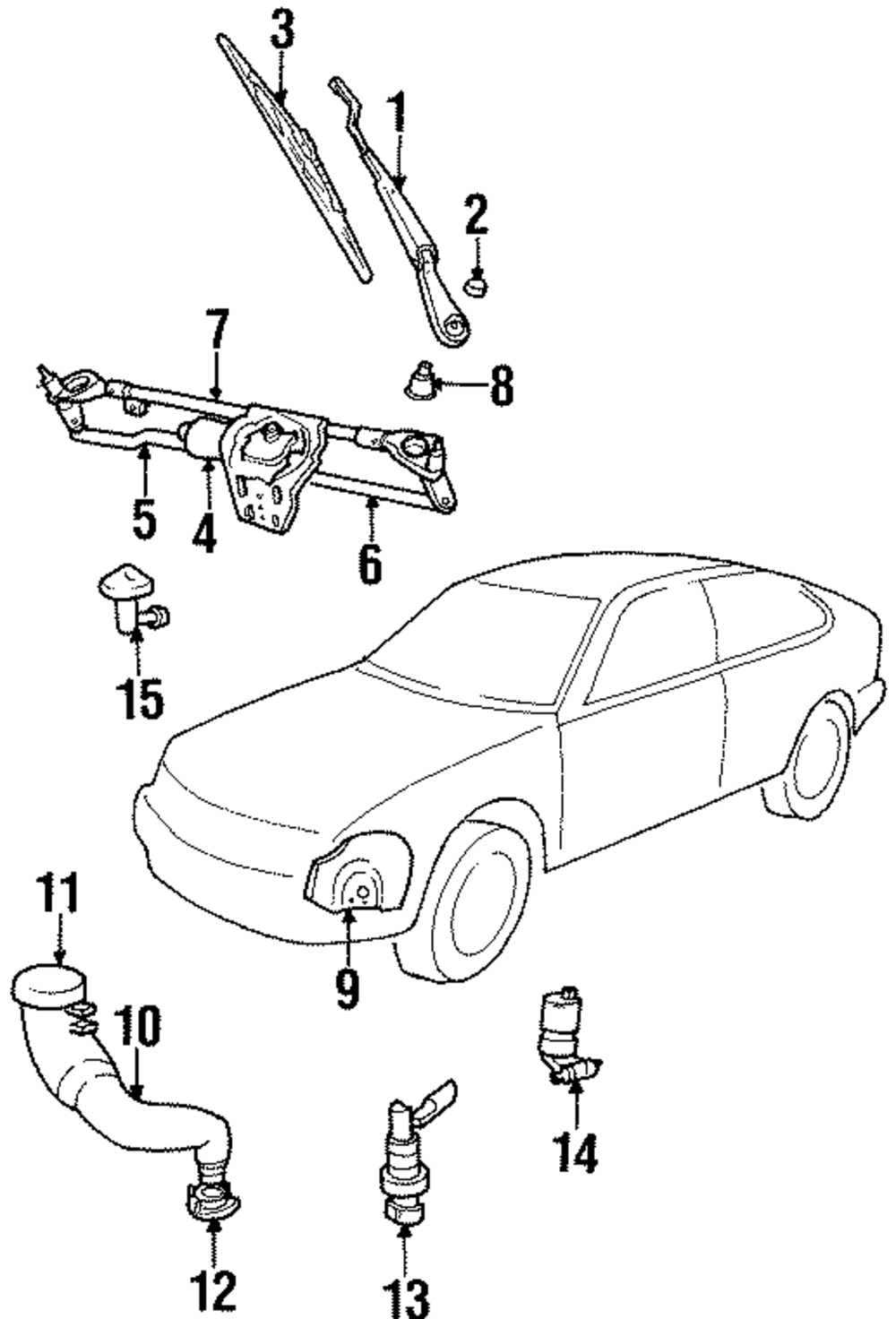 3
1
2
7
8
5
4
6
15
11
10
9
14
12
13