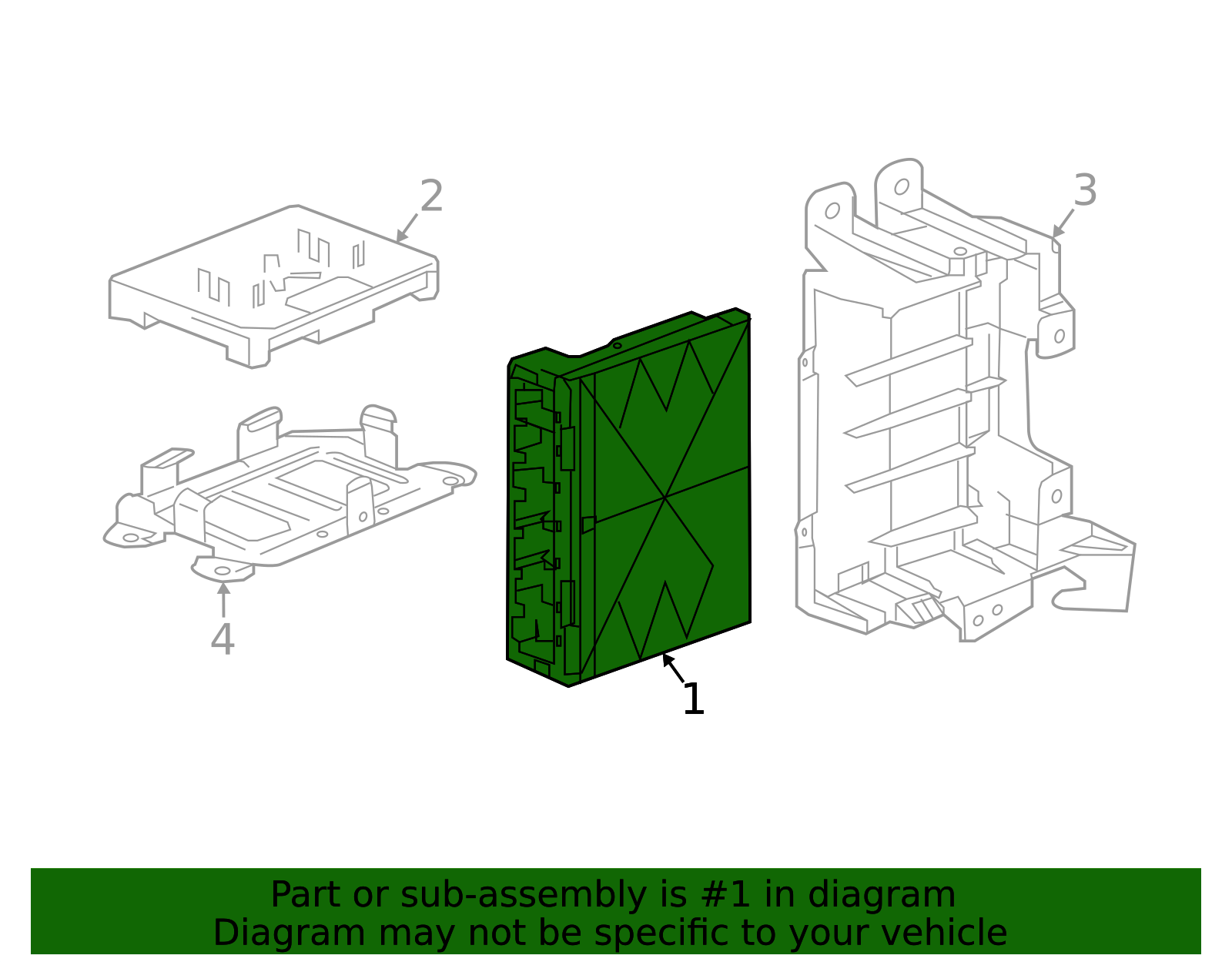 2

3

4

1

Part or sub-assembly is #1 in diagram
Diagram may not be specific to your vehicle