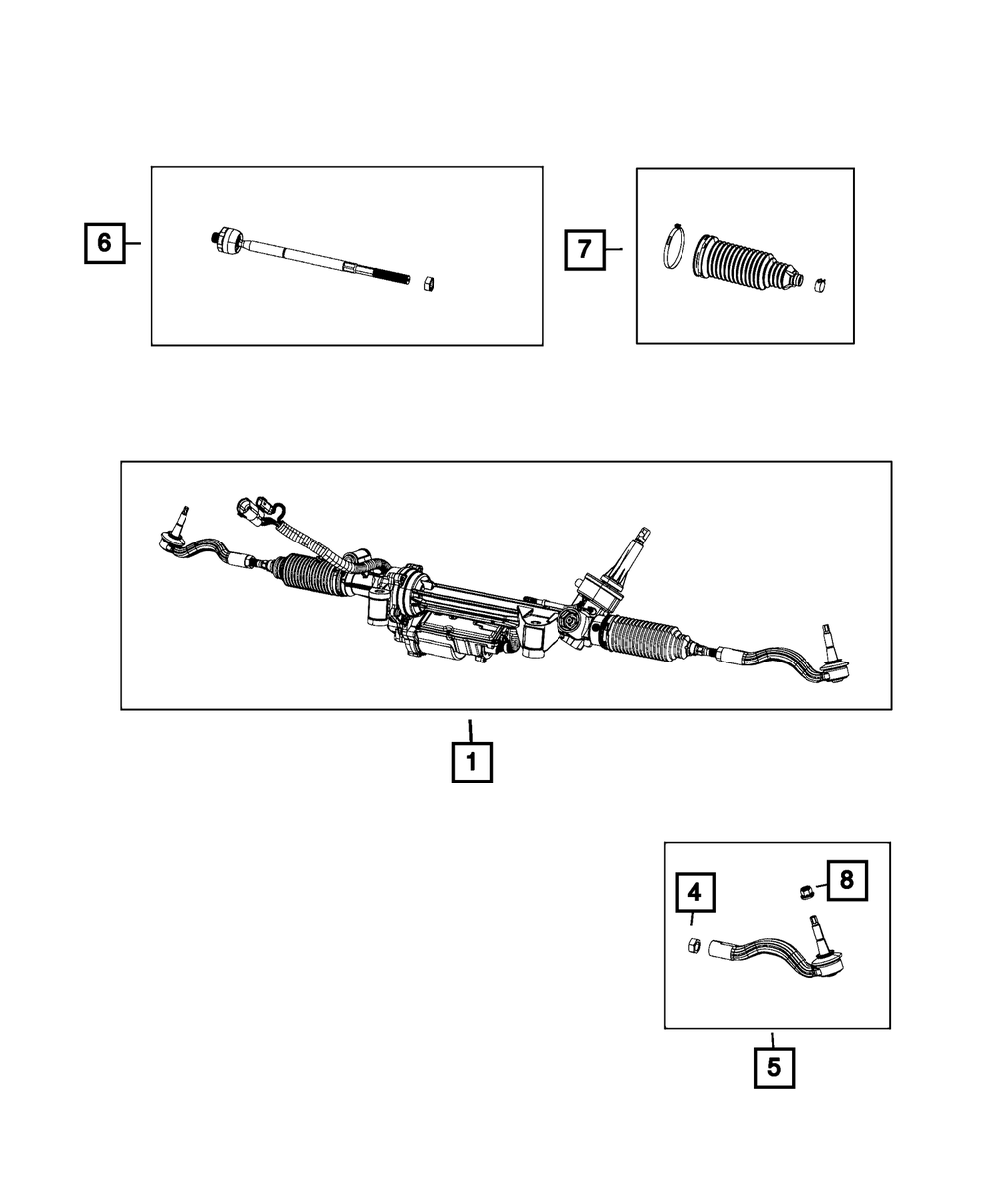 6

7

1

4

8

5