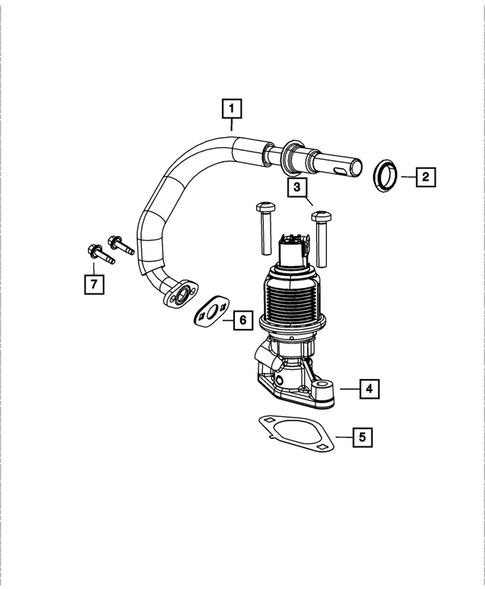 1
2
3
7
6
4
5