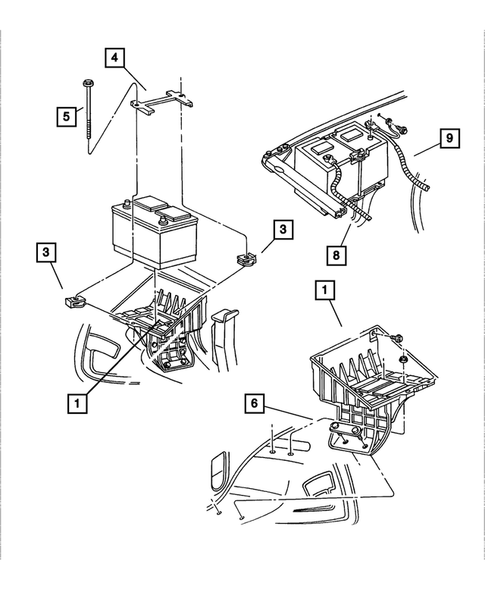 4
5
9
3
3
8
1
1
6