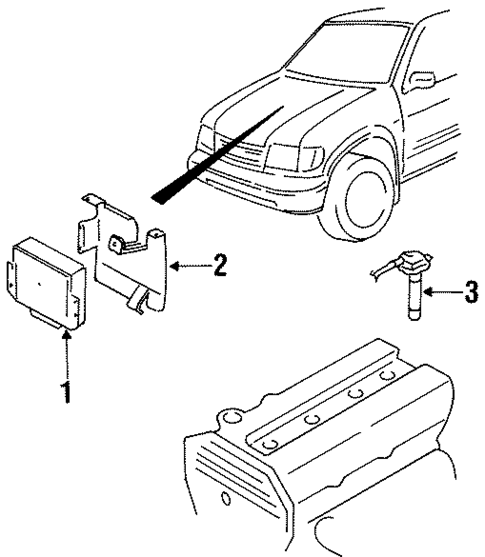 2
3
1