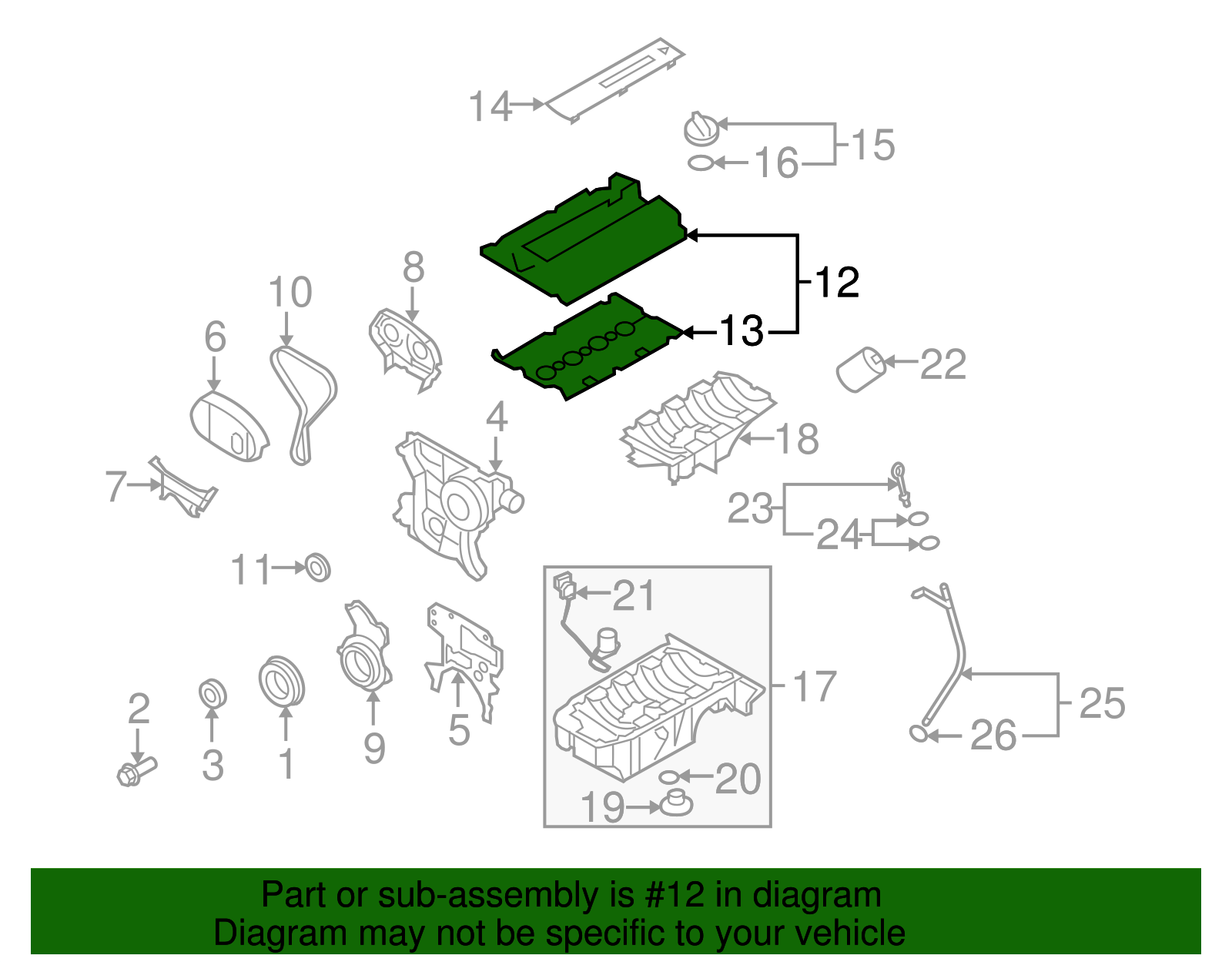 14
15
16
12
13
8
10
6
22
4
18
7
23
24
11
21
17
25
26
2
3
1
9
5
20
19

Part or sub-assembly is #12 in diagram
Diagram may not be specific to your vehicle