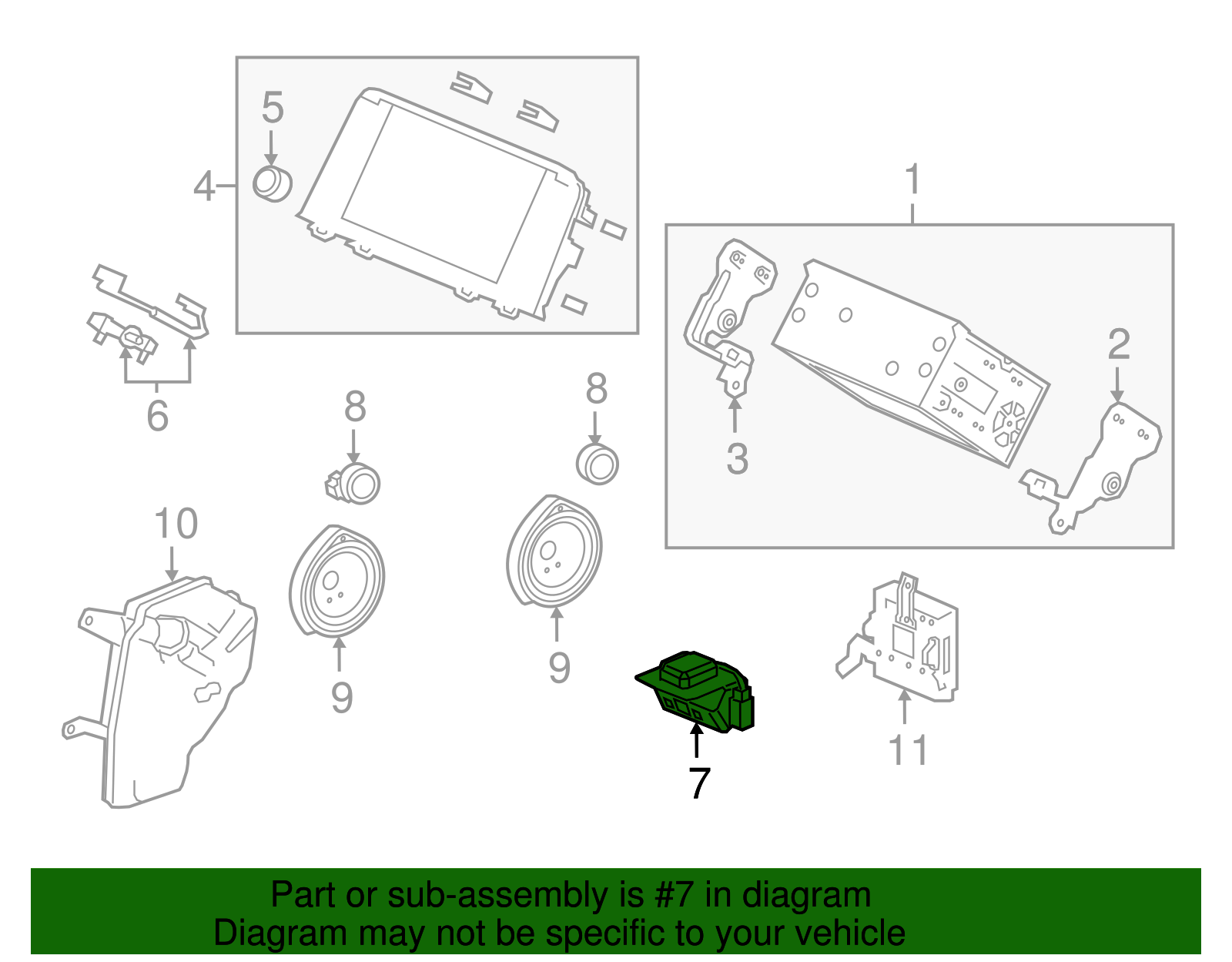 5
4
1
2
3
6
8
8
10
9
9
7
11

Part or sub-assembly is #7 in diagram
Diagram may not be specific to your vehicle