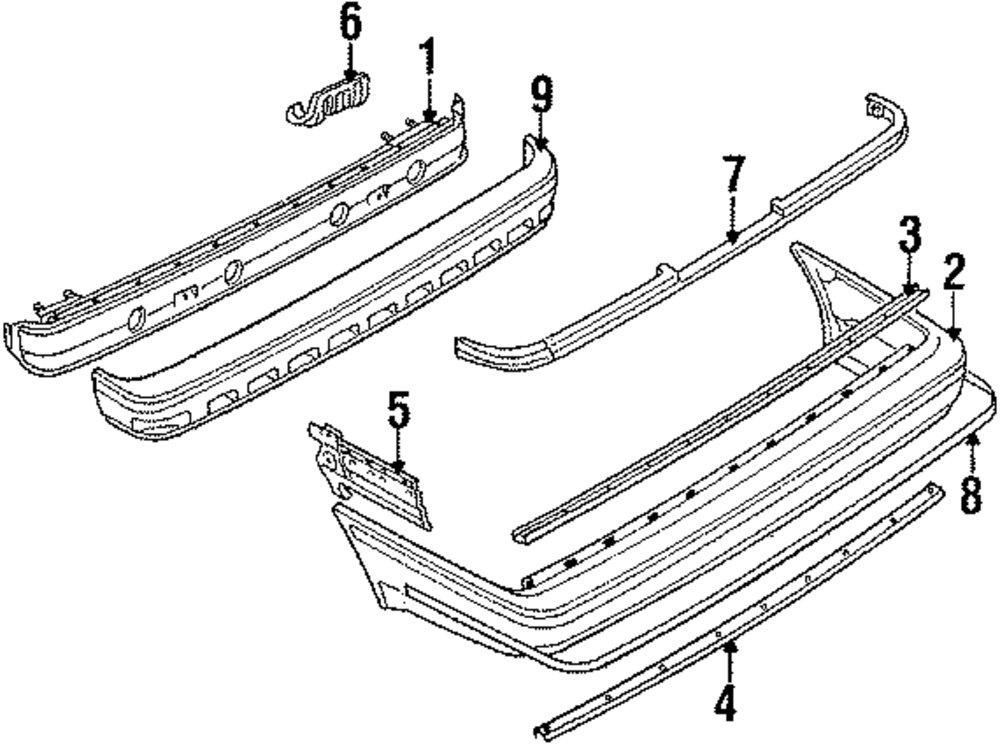 6
1
9
7
3
2
5
8
4