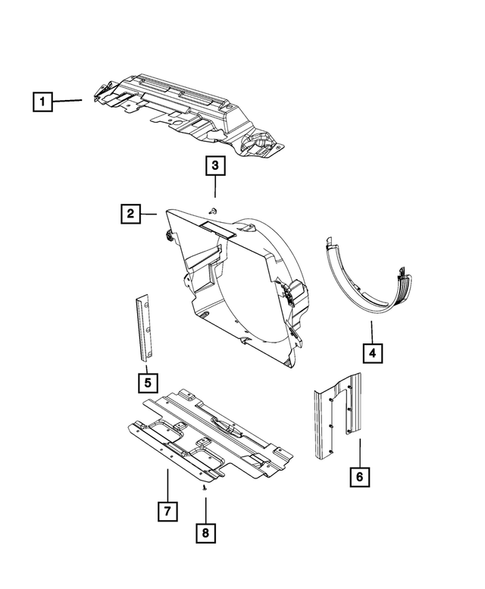 1
3
2
4
5
6
7
8