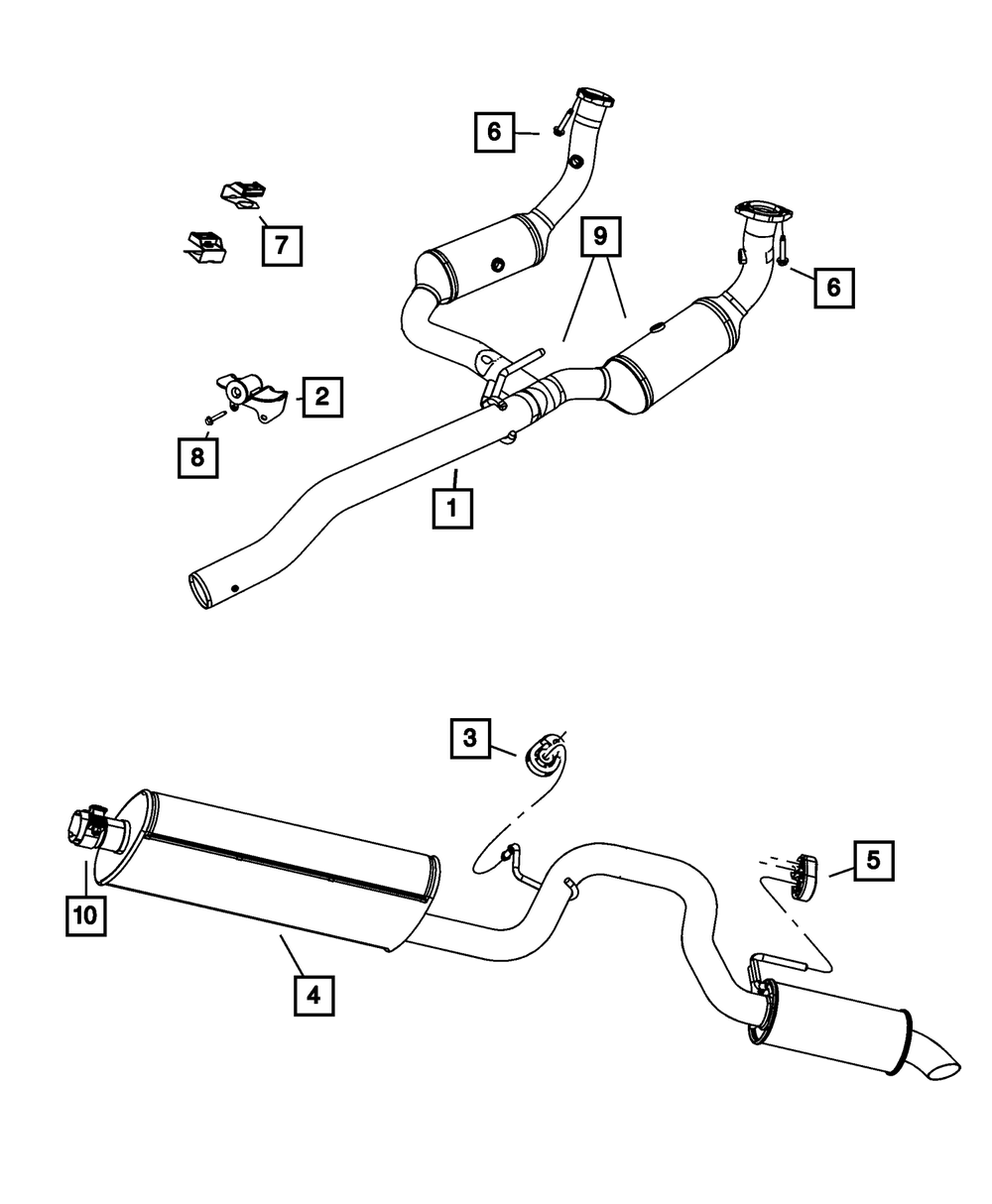 6
7
9
6
2
8
1
3
5
10
4