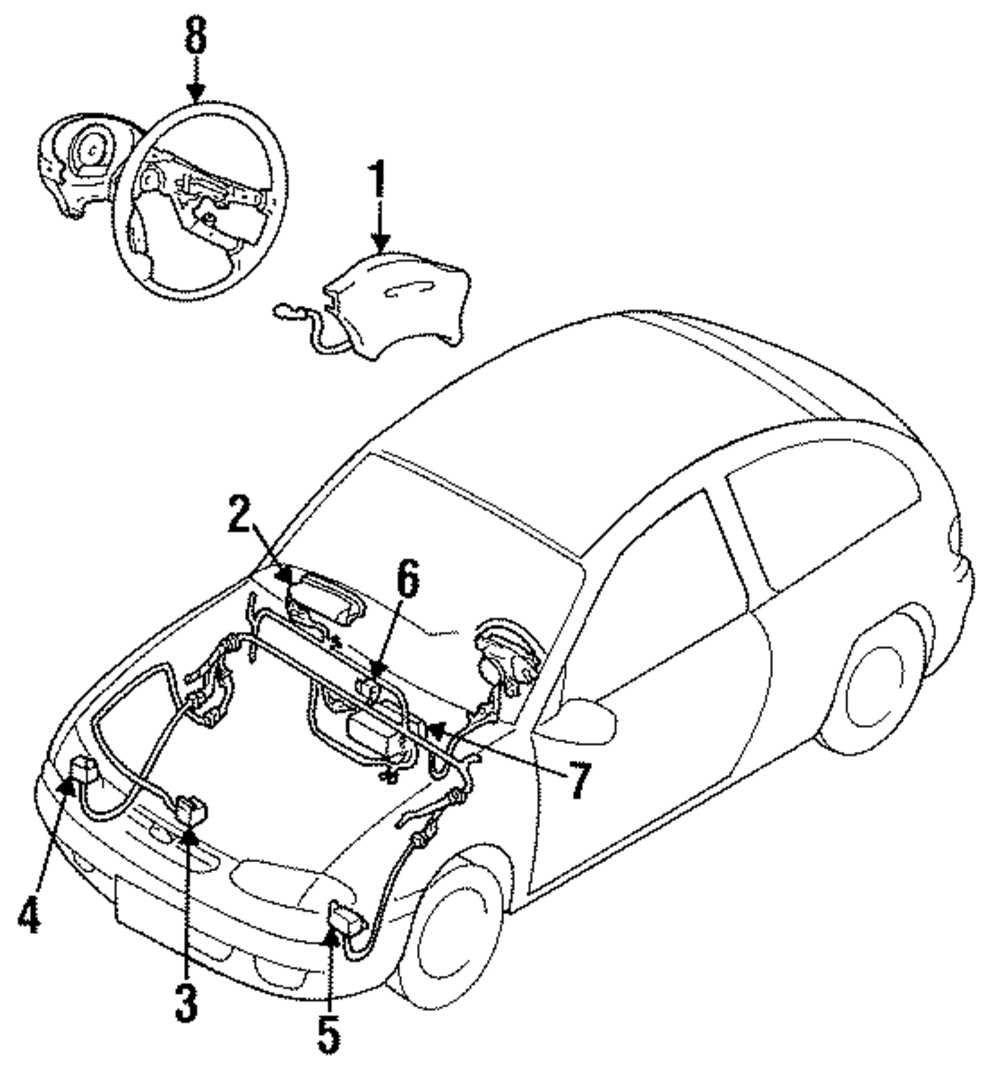 8
1
2
6
7
4
3
5