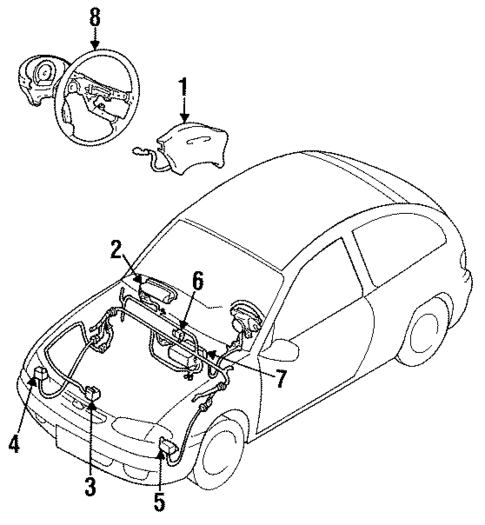 8
1
2
6
7
4
3
5