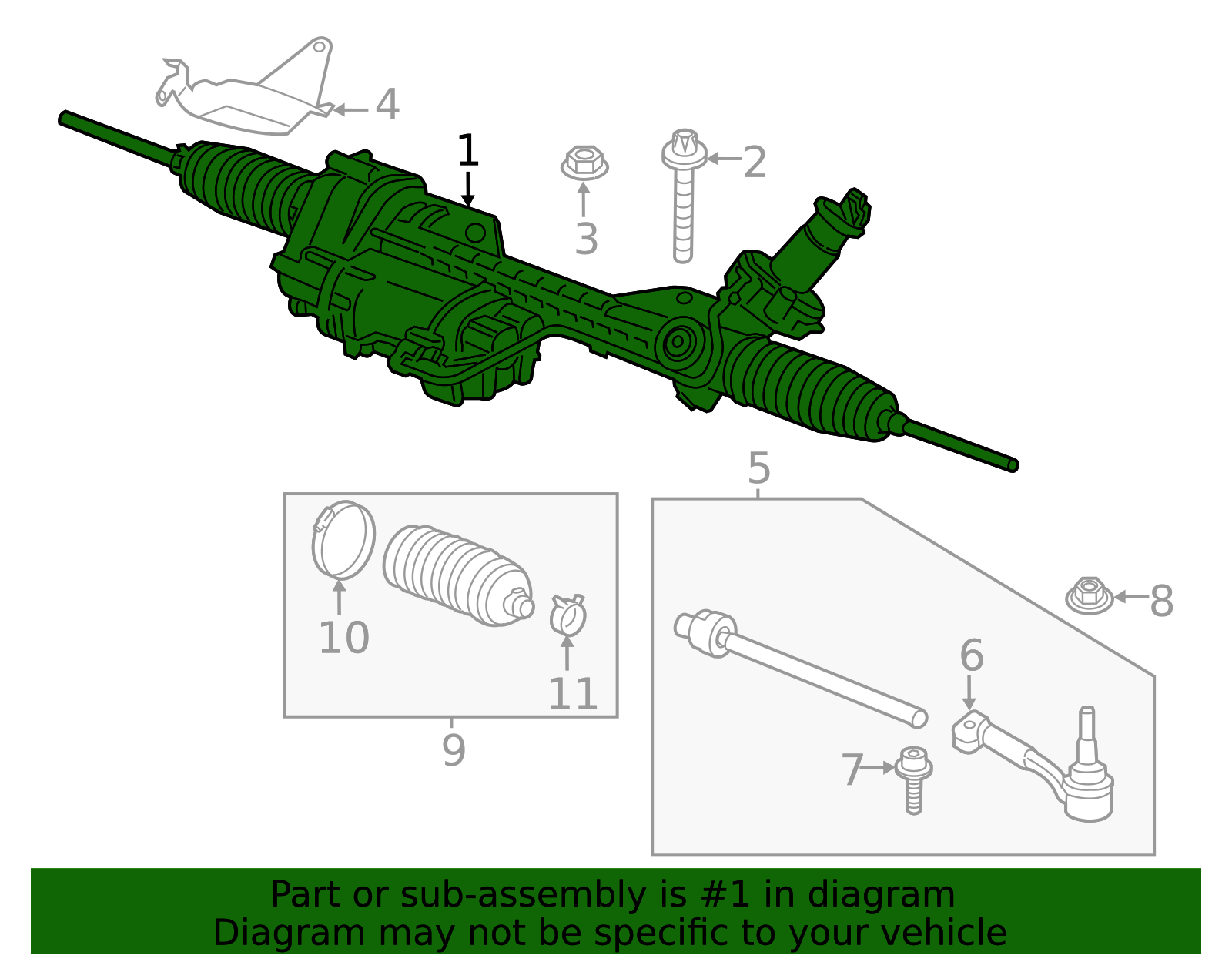 4
1
2
3
5
10
11
9
8
6
7

Part or sub-assembly is #1 in diagram
Diagram may not be specific to your vehicle