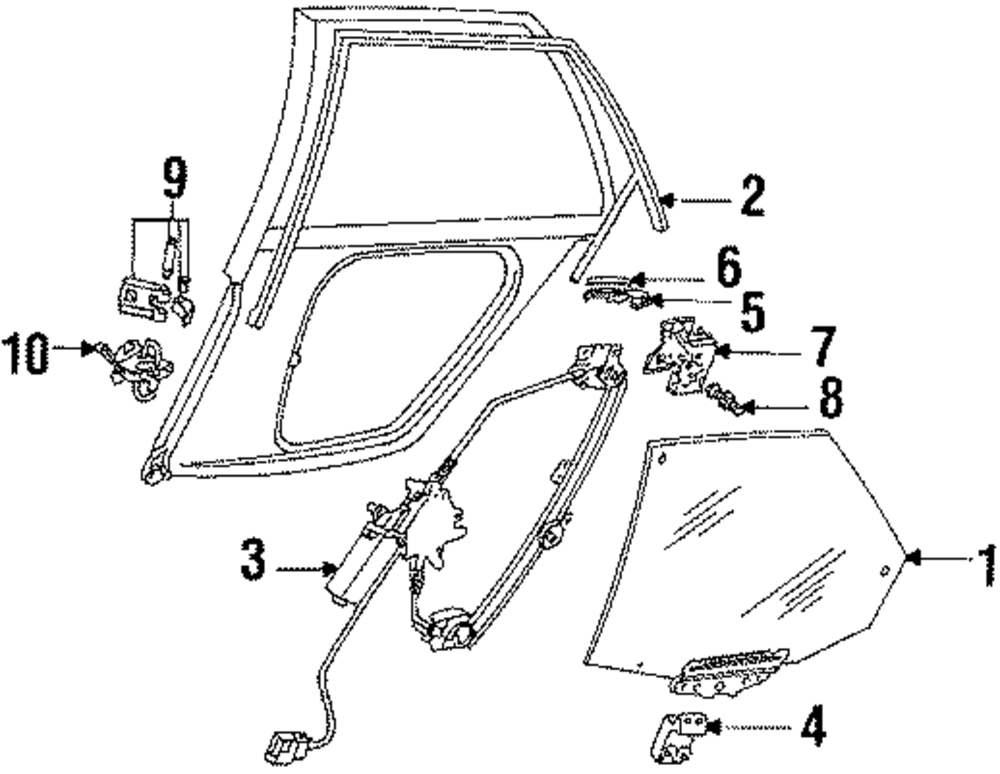 9
2
6
5
10
7
8
3
1
4