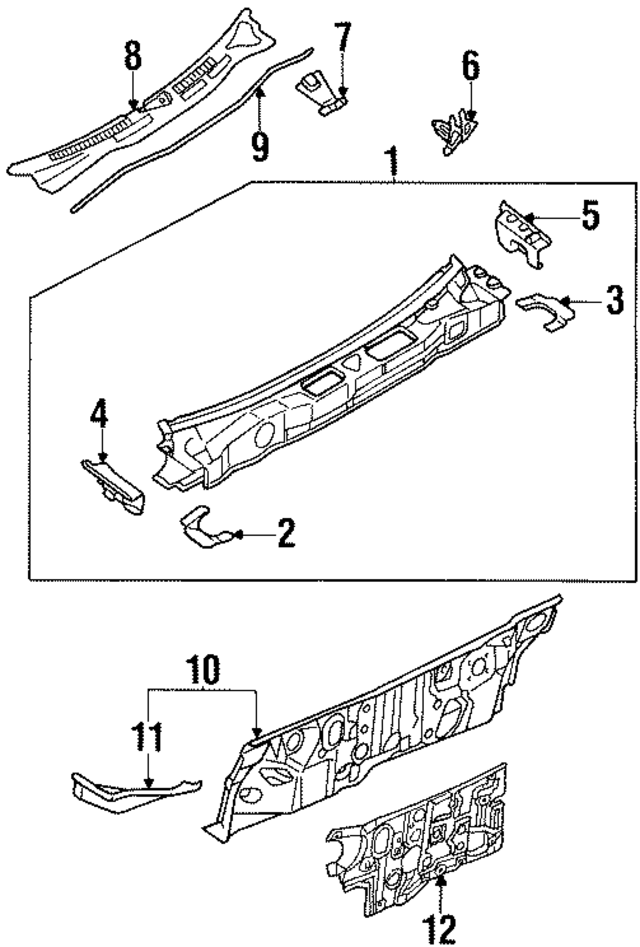 8
7
6
9
1
5
3
4
2
10
11
12