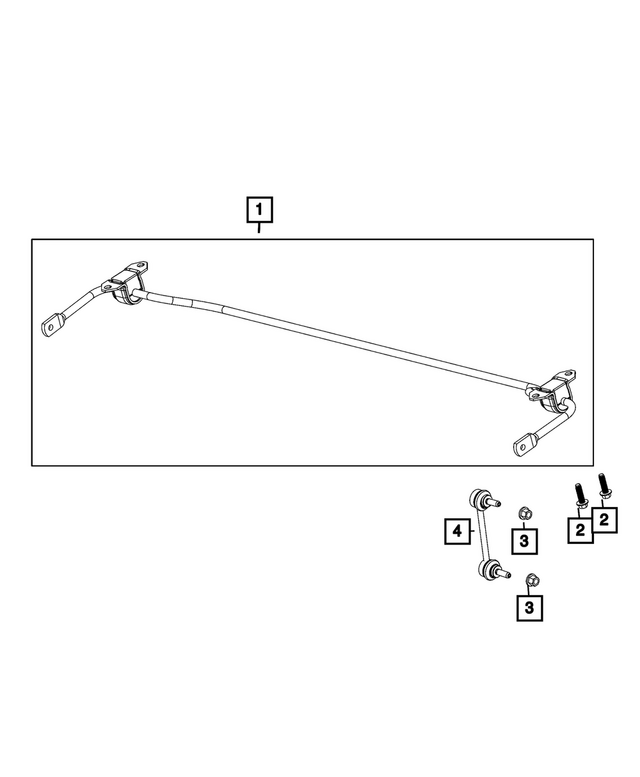 1
4
3
2
2
3