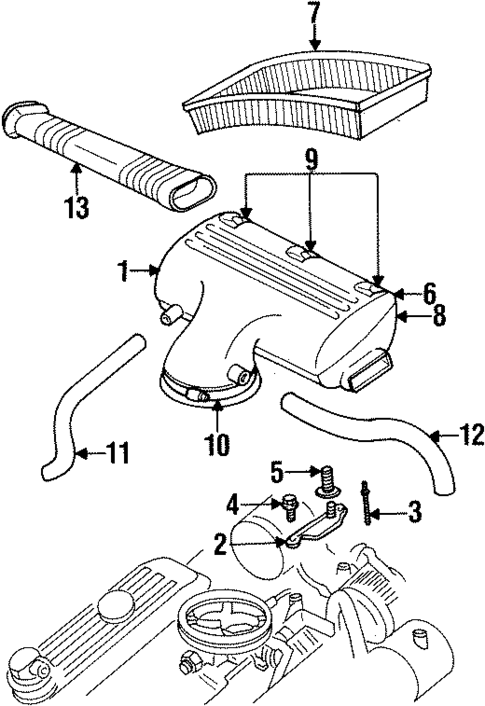 7
13
9
1
6
8
10
11
12
5
4
3
2