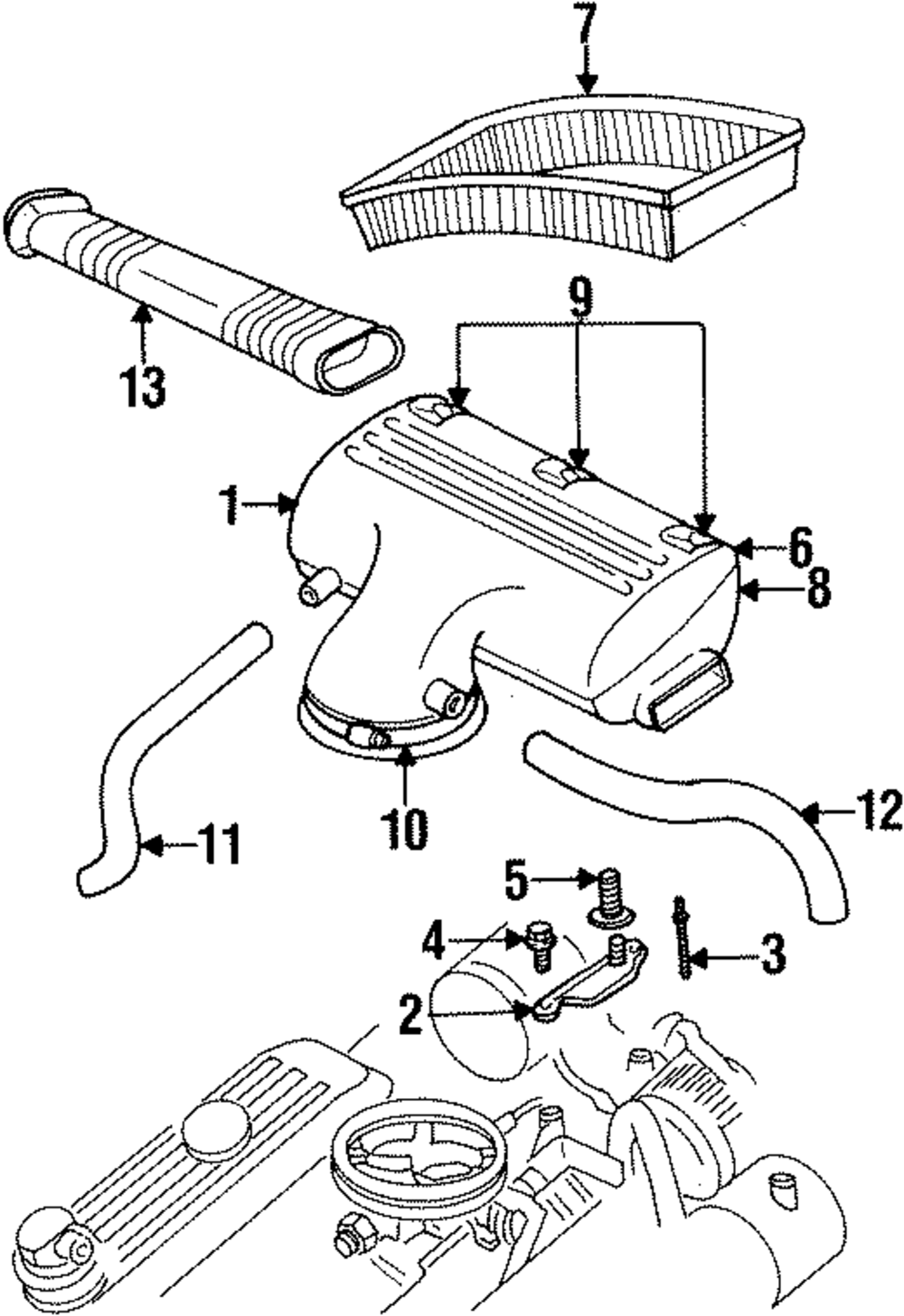 7
13
9
1
6
8
10
11
12
5
4
3
2