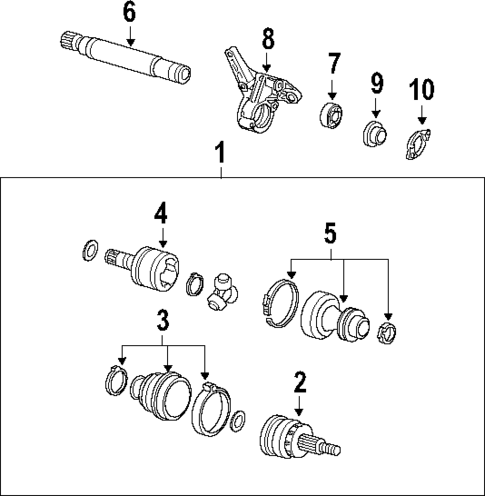 6
8
7
9
10
1
4
5
3
2