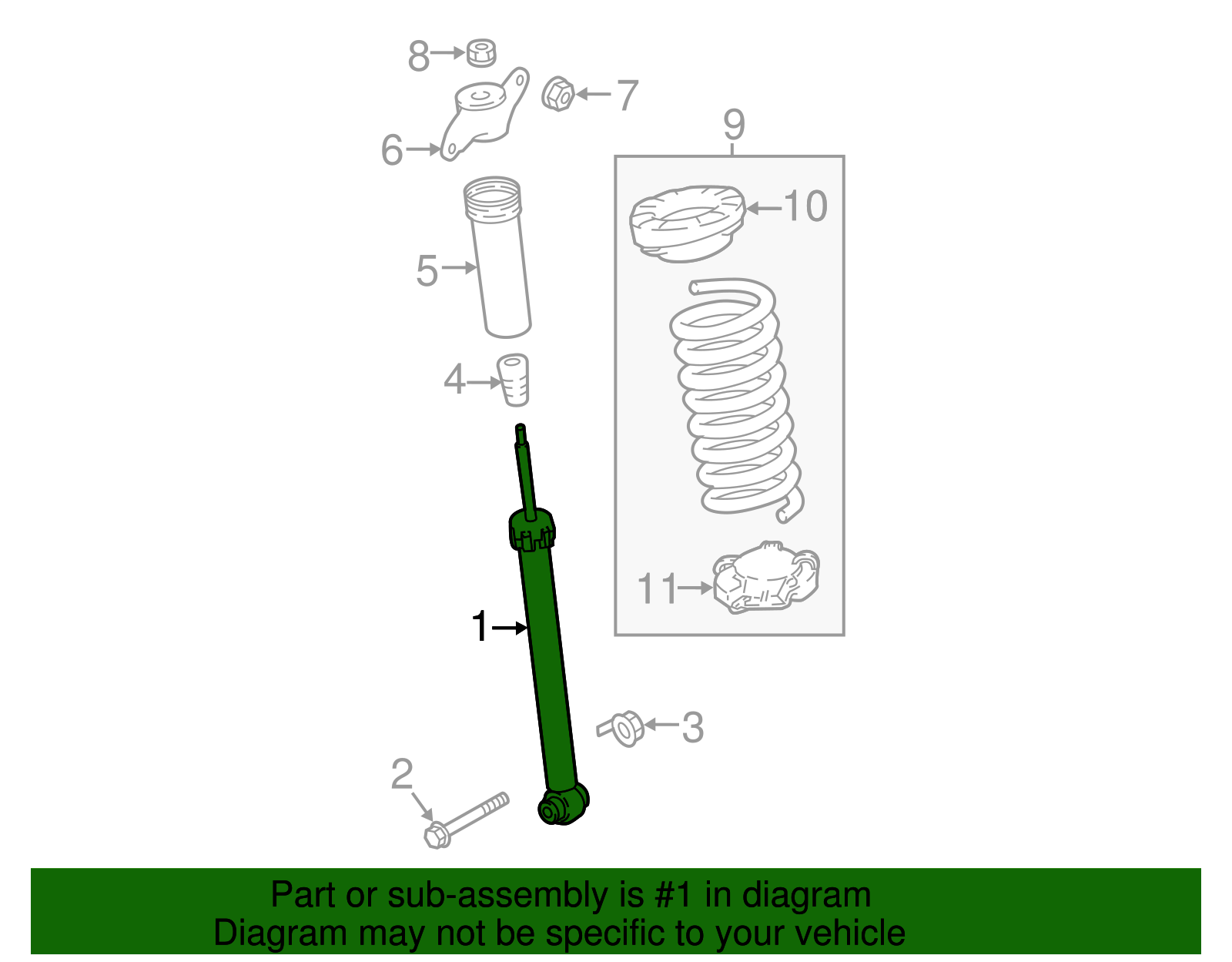 8
7
6
9
10
5
4
11
1
3
2

Part or sub-assembly is #1 in diagram
Diagram may not be specific to your vehicle