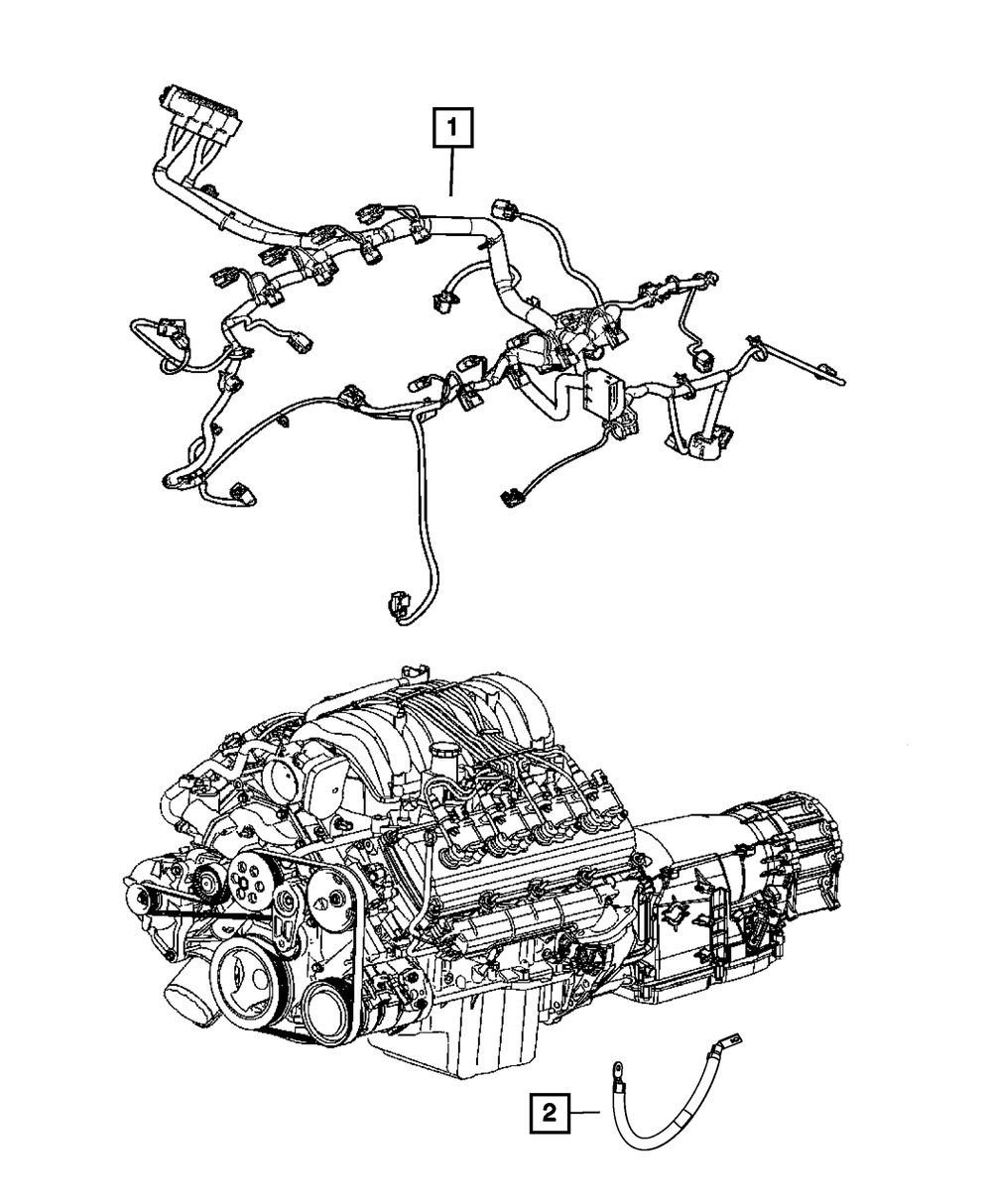 1

2