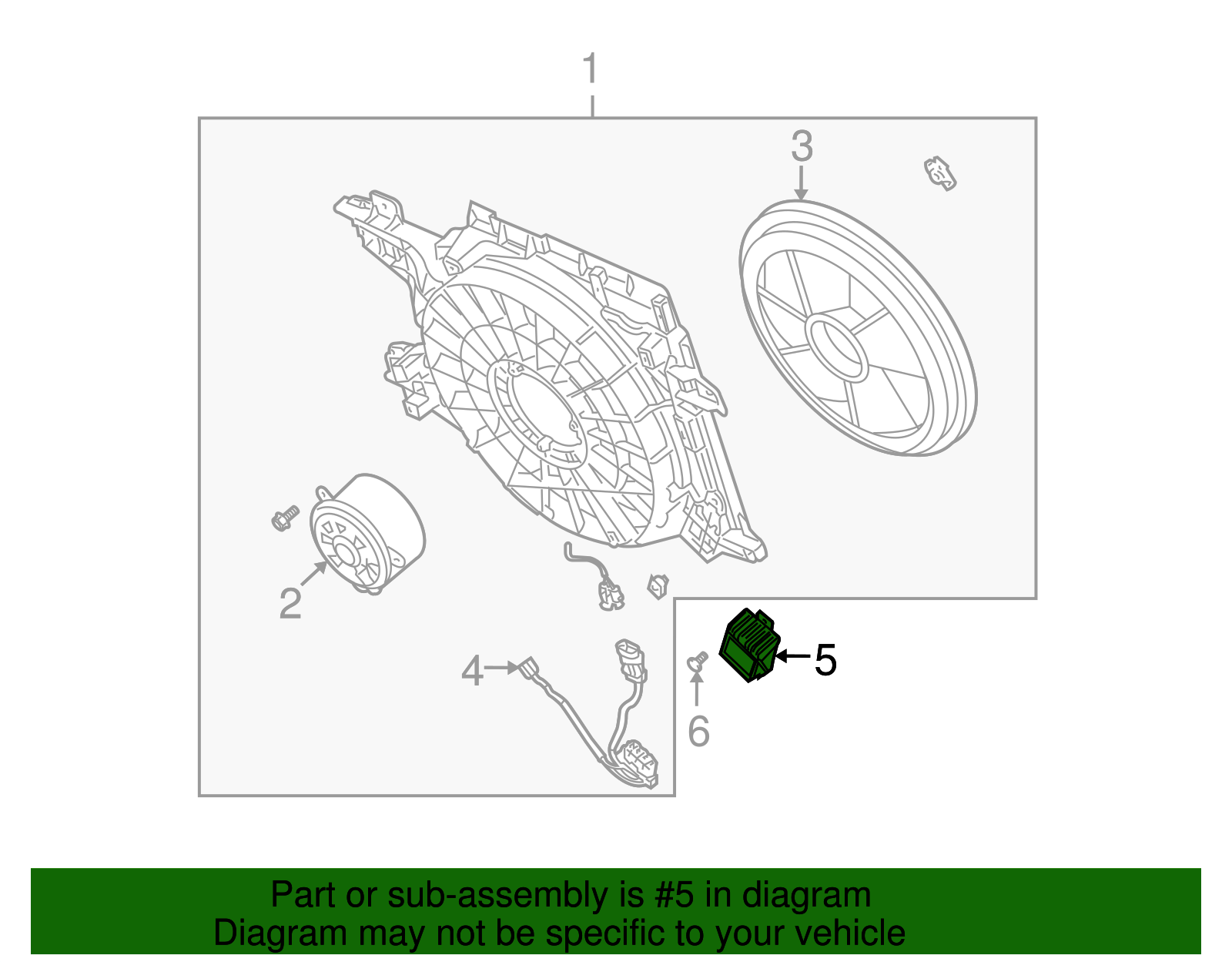 1
3
2
4
5
6
Part or sub-assembly is #5 in diagram
Diagram may not be specific to your vehicle