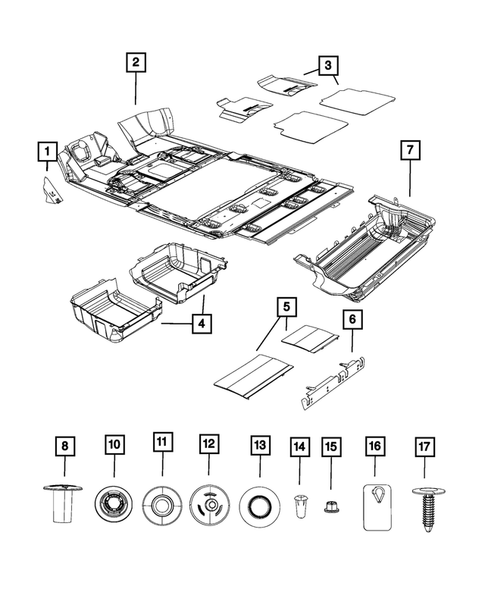 2
3
1
7
4
5
6
8
10
11
12
13
14
15
16
17