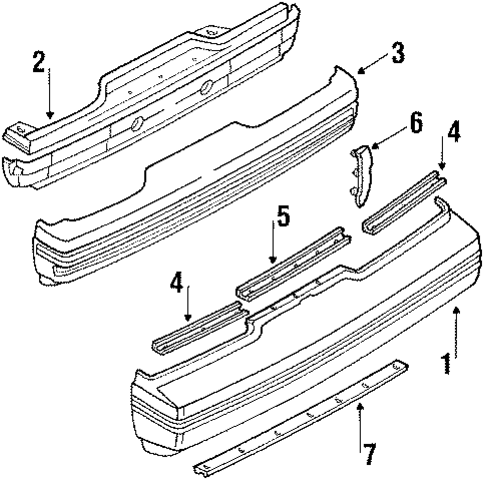 2
3
6
4
5
4
1
7