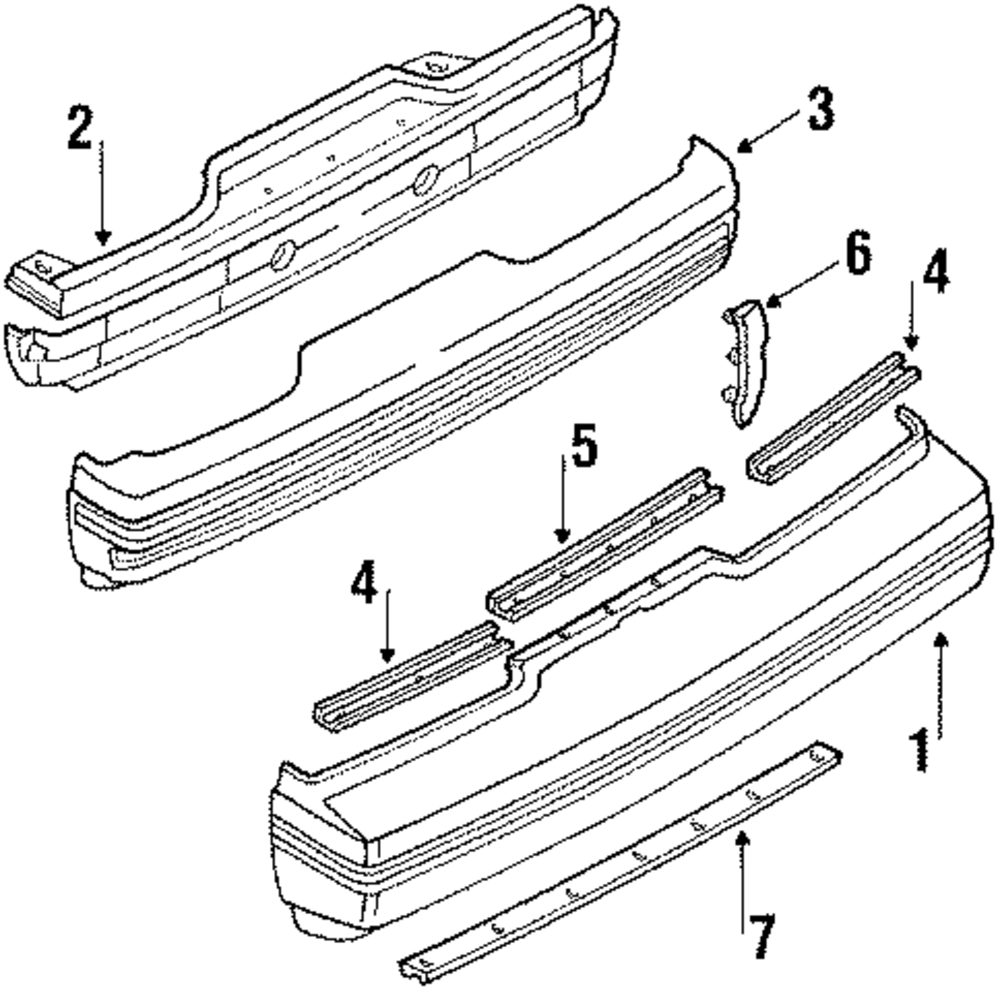 2
3
6
4
5
4
1
7