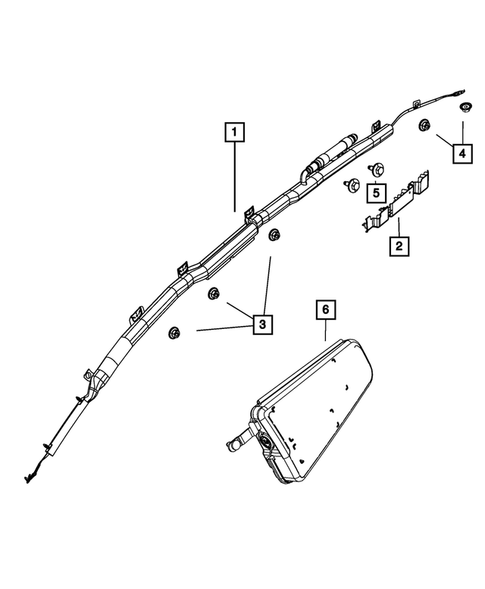 1
4
5
2
3
6