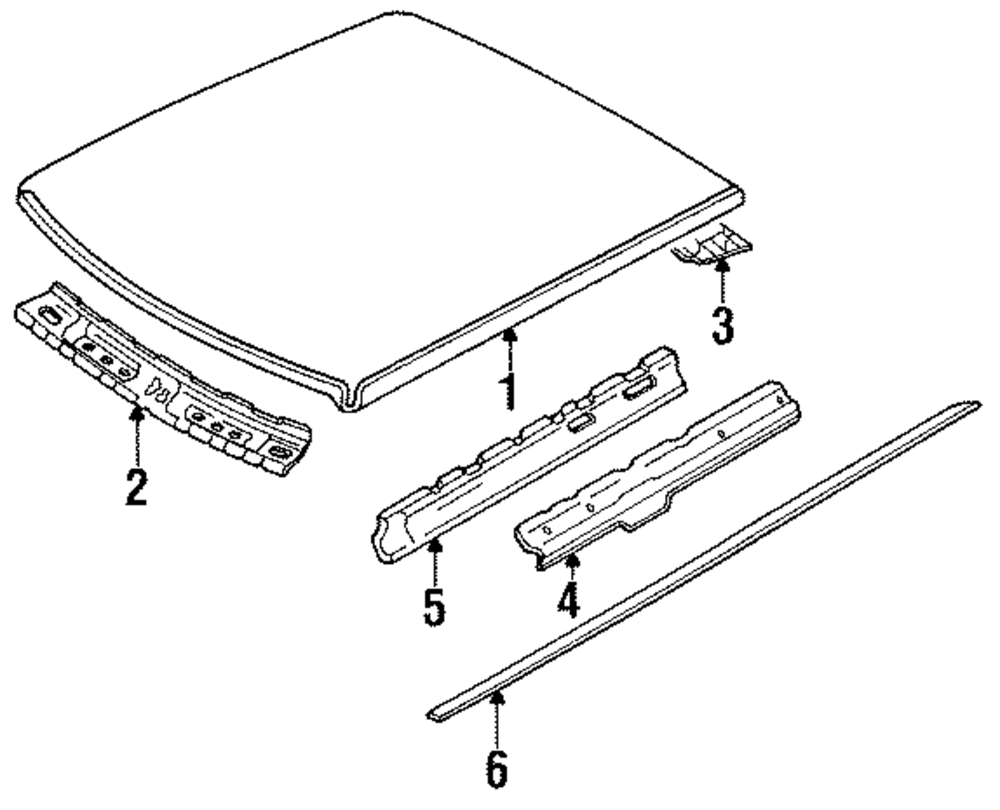 3
1
2
5
4
6