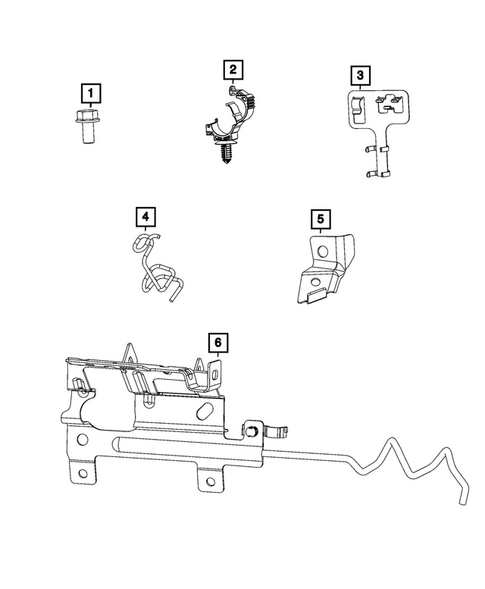 1
2
3
4
5
6